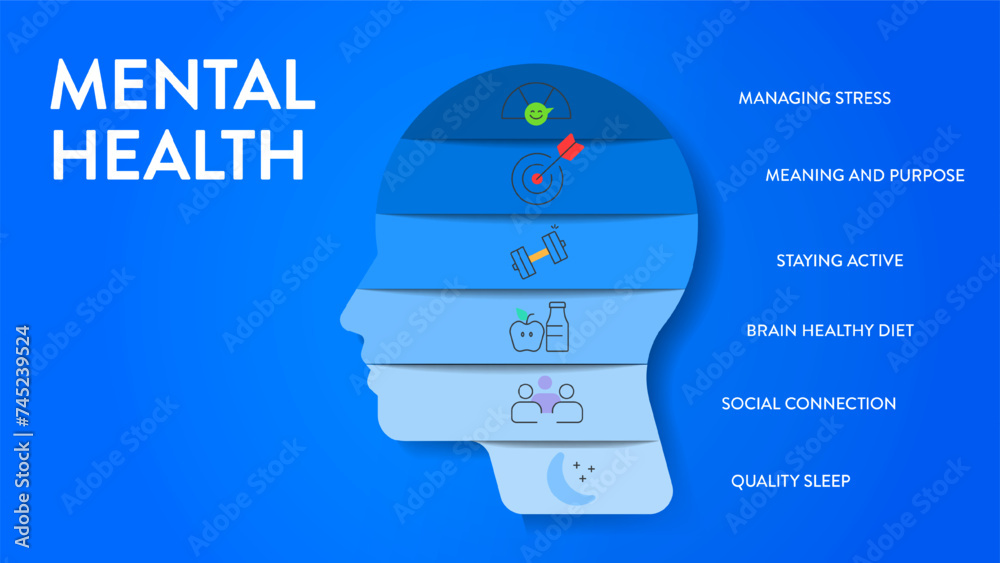 MENTAL HEALTH

MANAGING STRESS

MEANING AND PURPOSE

STAYING ACTIVE

BRAIN HEALTHY DIET

SOCIAL CONNECTION

QUALITY SLEEP

Adobe Stock | #745239524