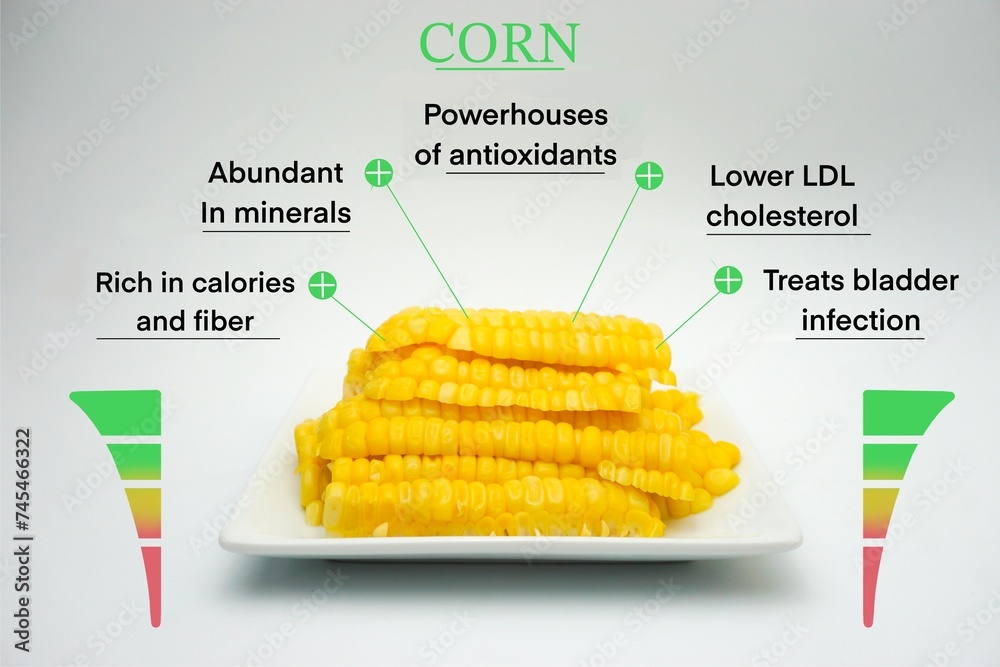 CORN

Powerhouses of antioxidants

Abundant In minerals

Lower LDL cholesterol

Rich in calories and fiber

Treats bladder infection

Adobe Stock | #745466322