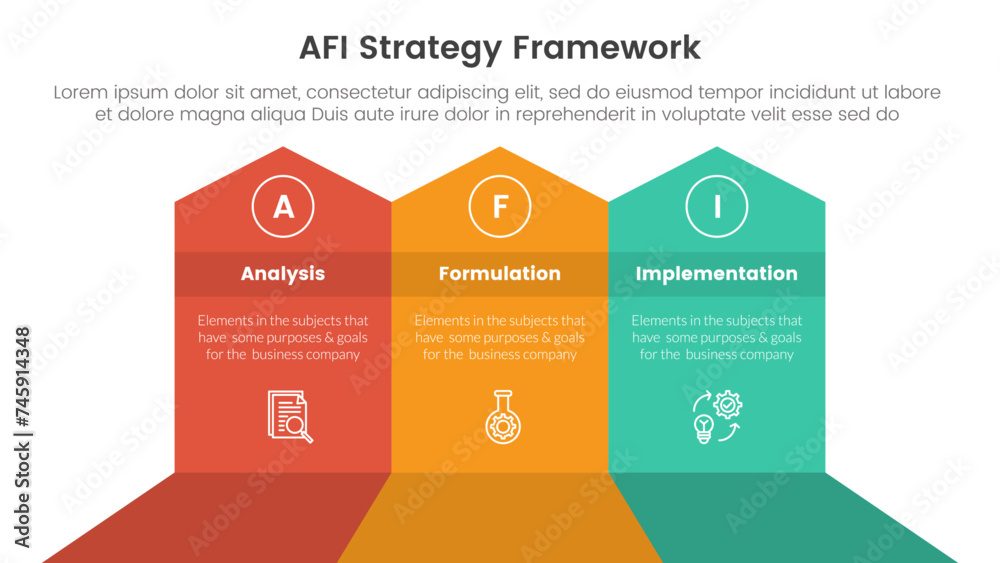 AFI Strategy Framework

Lorem ipsum dolor sit amet, consectetur adipiscing elit, sed do eiusmod tempor incididunt ut labore et dolore magna aliqua Duis aute irure dolor in reprehenderit in voluptate velit esse sed do

A

Analysis

Elements in the subjects that have some purposes & goals for the business company

F

Formulation

Elements in the subjects that have some purposes & goals for the business company

I

Implementation

Elements in the subjects that have some purposes & goals for the business company

Adobe Stock | #745914348