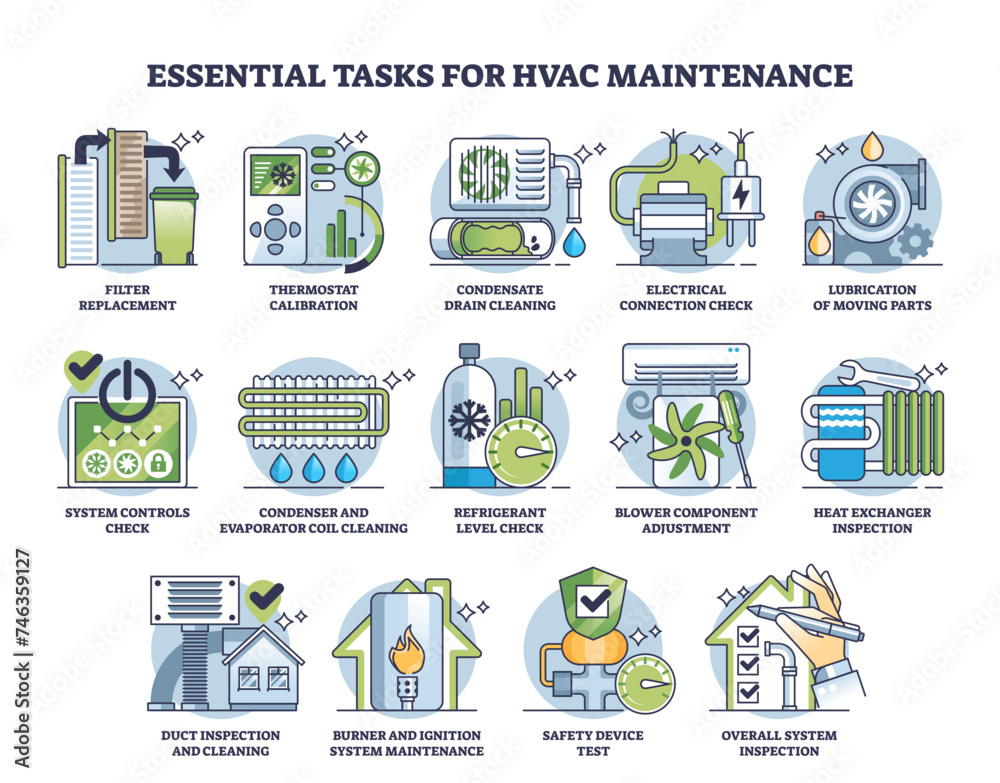 ESSENTIAL TASKS FOR HVAC MAINTENANCE

FILTER REPLACEMENT

THERMOSTAT CALIBRATION

CONDENSATE DRAIN CLEANING

ELECTRICAL CONNECTION CHECK

LUBRICATION OF MOVING PARTS

SYSTEM CONTROLS CHECK

CONDENSER AND EVAPORATOR COIL CLEANING

REFRIGERANT LEVEL CHECK

BLOWER COMPONENT ADJUSTMENT

HEAT EXCHANGER INSPECTION

DUCT INSPECTION AND CLEANING

BURNER AND IGNITION SYSTEM MAINTENANCE

SAFETY DEVICE TEST

OVERALL SYSTEM INSPECTION

Adobe Stock | #746359127