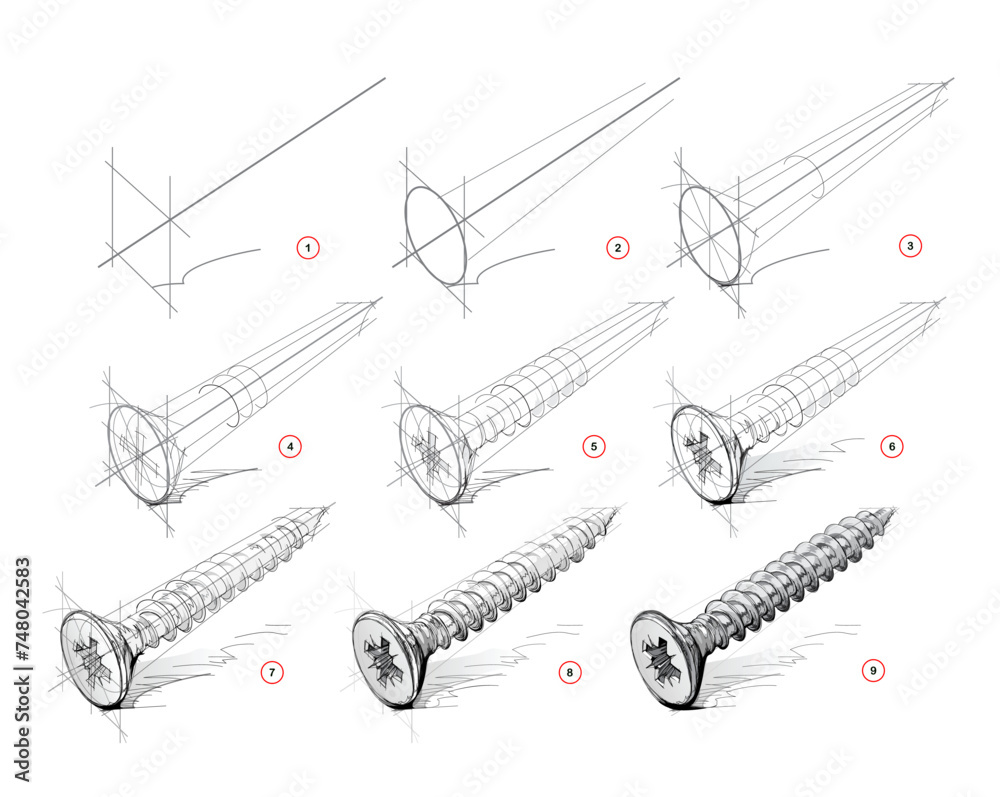 1
2
3
4
5
6
7
8
9
Adobe Stock | #748042583