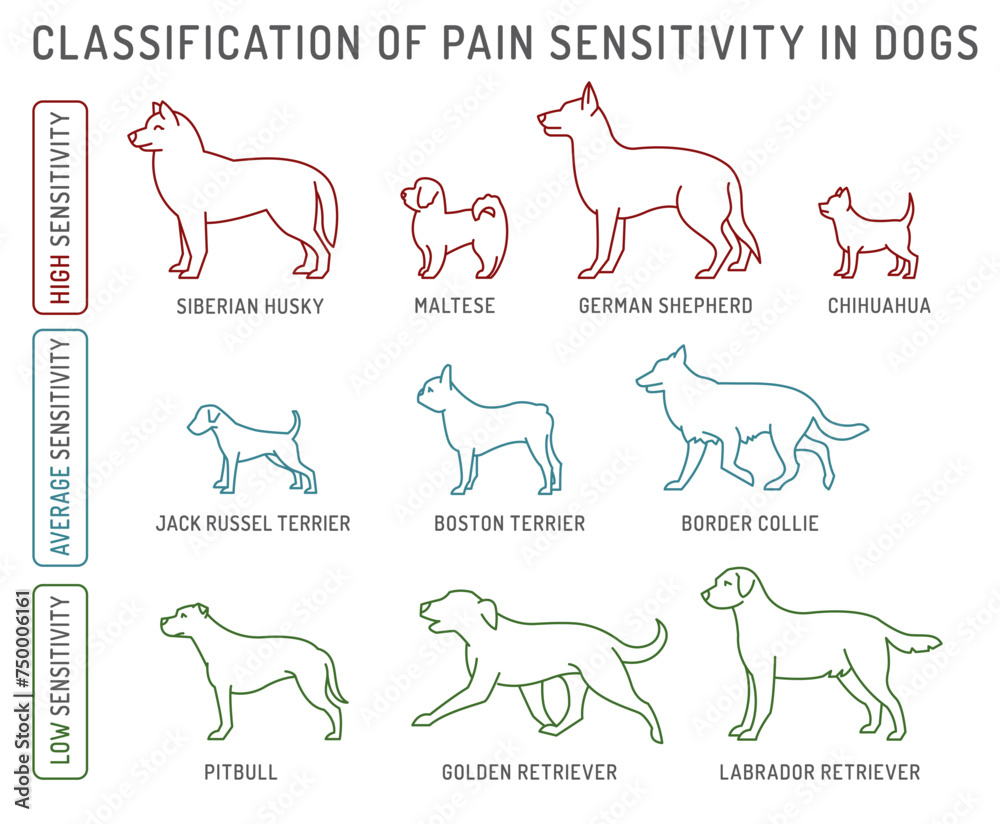 CLASSIFICATION OF PAIN SENSITIVITY IN DOGS

HIGH SENSITIVITY

SIBERIAN HUSKY

MALTESE

GERMAN SHEPHERD

CHIHUAHUA

AVERAGE SENSITIVITY

JACK RUSSEL TERRIER

BOSTON TERRIER

BORDER COLLIE

LOW SENSITIVITY

PITBULL

GOLDEN RETRIEVER

LABRADOR RETRIEVER

Adobe Stock | #750006161