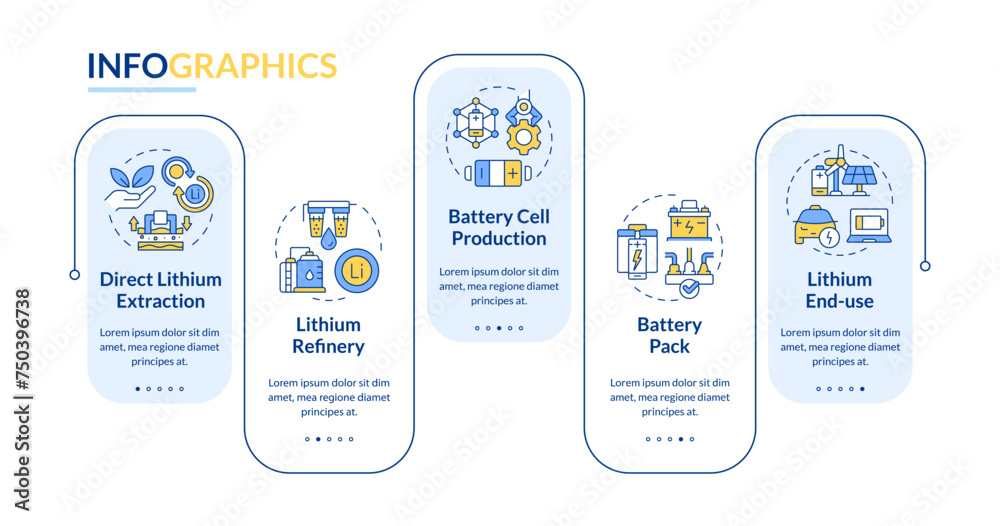 INFOGRAPHICS

Li

Direct Lithium Extraction

Lorem ipsum dolor sit dim amet, mea regione diamet principes at.

Li

Lithium Refinery

Lorem ipsum dolor sit dim amet, mea regione diamet principes at.

Battery Cell Production

Lorem ipsum dolor sit dim amet, mea regione diamet principes at.

Battery Pack

Lorem ipsum dolor sit dim amet, mea regione diamet principes at.

Lithium End-use

Lorem ipsum dolor sit dim amet, mea regione diamet principes at.

Adobe Stock | #750396738