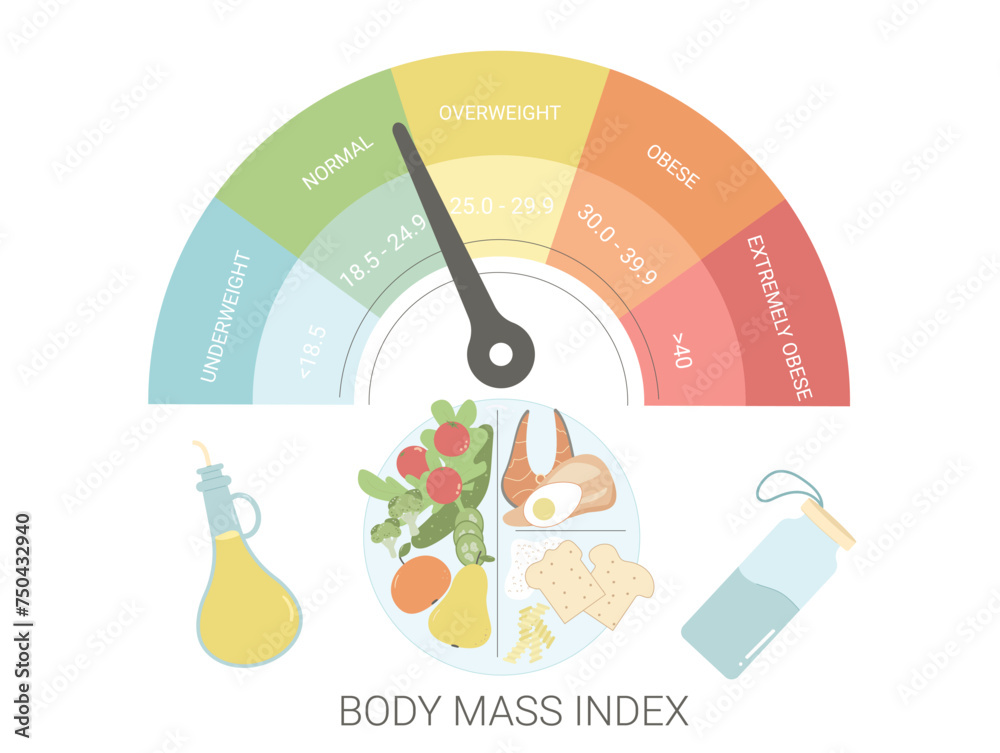 UNDERWEIGHT
<18.5
NORMAL
18.5 - 24.9
OVERWEIGHT
25.0 - 29.9
OBESE
30.0 - 39.9
EXTREMELY OBESE
>40

BODY MASS INDEX

Adobe Stock | #750432940