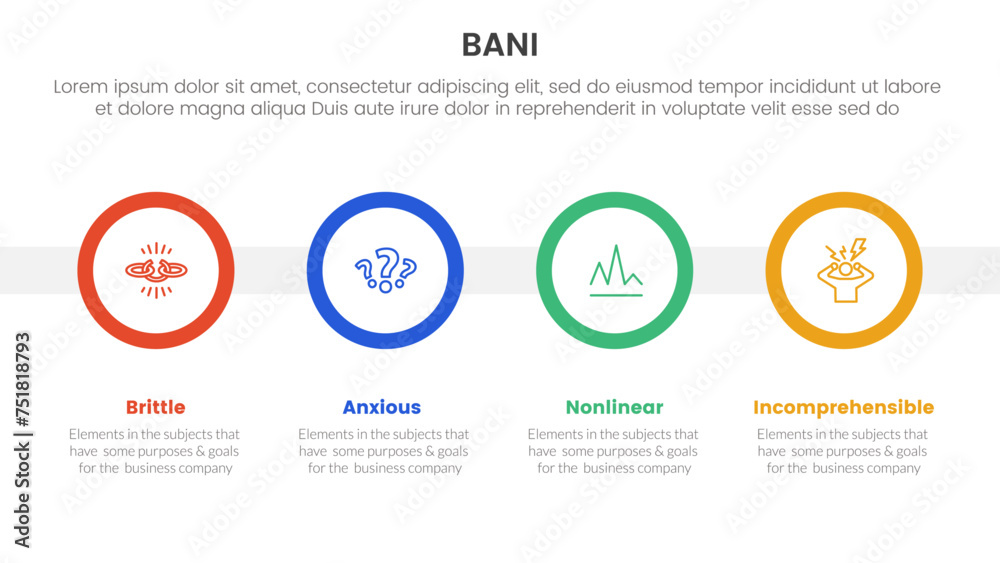 BANI

Lorem ipsum dolor sit amet, consectetur adipiscing elit, sed do eiusmod tempor incididunt ut labore et dolore magna aliqua Duis aute irure dolor in reprehenderit in voluptate velit esse sed do

Brittle

Elements in the subjects that have some purposes & goals for the business company

Anxious

Elements in the subjects that have some purposes & goals for the business company

Nonlinear

Elements in the subjects that have some purposes & goals for the business company

Incomprehensible

Elements in the subjects that have some purposes & goals for the business company

Adobe Stock | #751818793