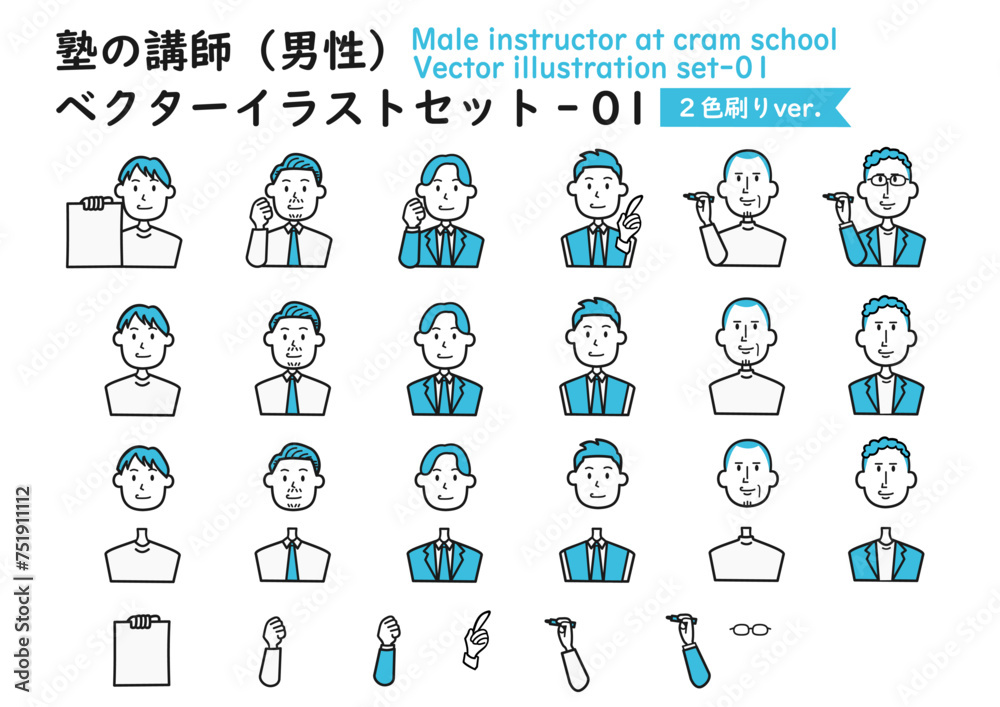 塾の講師（男性）
ベクターイラストセット－01

Male instructor at cram school
Vector illustration set-01

２色刷りver.

Adobe Stock | #751911112