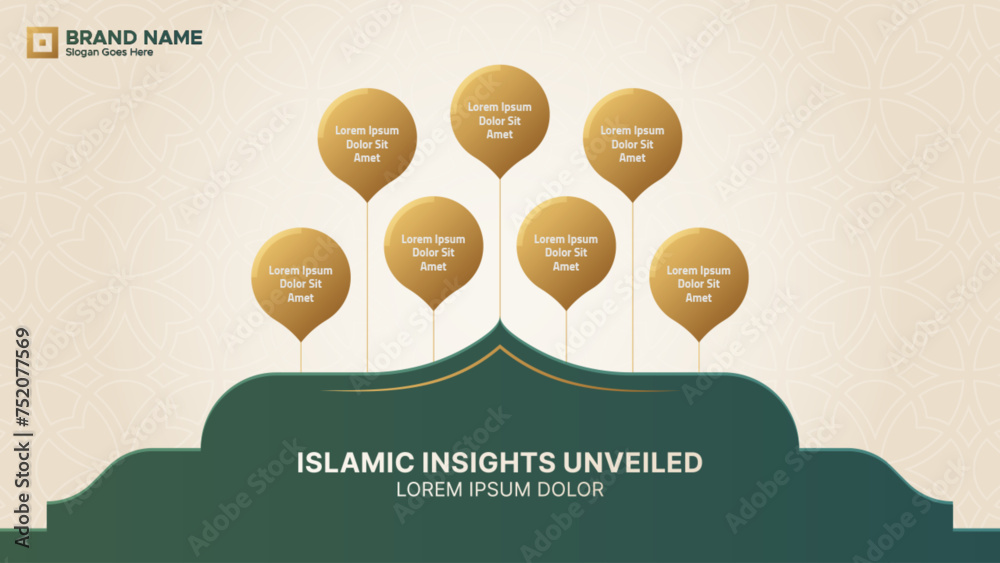 BRAND NAME
Slogan Goes Here

Lorem Ipsum Dolor Sit Amet

Lorem Ipsum Dolor Sit Amet

Lorem Ipsum Dolor Sit Amet

Lorem Ipsum Dolor Sit Amet

Lorem Ipsum Dolor Sit Amet

Lorem Ipsum Dolor Sit Amet

Lorem Ipsum Dolor Sit Amet

ISLAMIC INSIGHTS UNVEILED
LOREM IPSUM DOLOR

Adobe Stock | #752077569