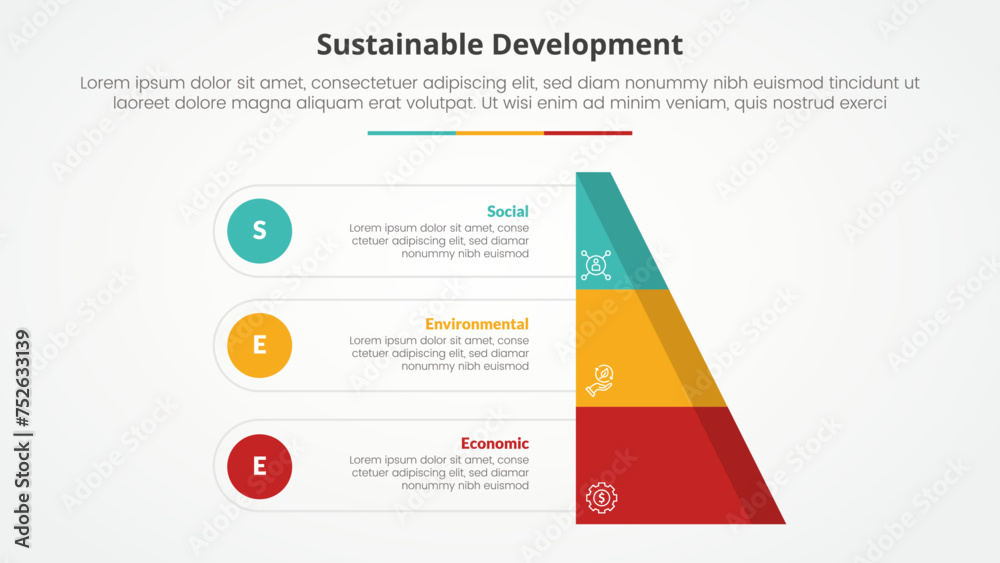 Sustainable Development

Lorem ipsum dolor sit amet, consectetuer adipiscing elit, sed diam nonummy nibh euismod tincidunt ut laoreet dolore magna aliquam erat volutpat. Ut wisi enim ad minim veniam, quis nostrud exerci

S

Social
Lorem ipsum dolor sit amet, conse ctetuer adipiscing elit, sed diamar nonummy nibh euismod

E

Environmental
Lorem ipsum dolor sit amet, conse ctetuer adipiscing elit, sed diamar nonummy nibh euismod

E

Economic
Lorem ipsum dolor sit amet, conse ctetuer adipiscing elit, sed diamar nonummy nibh euismod

Adobe Stock | #752633139