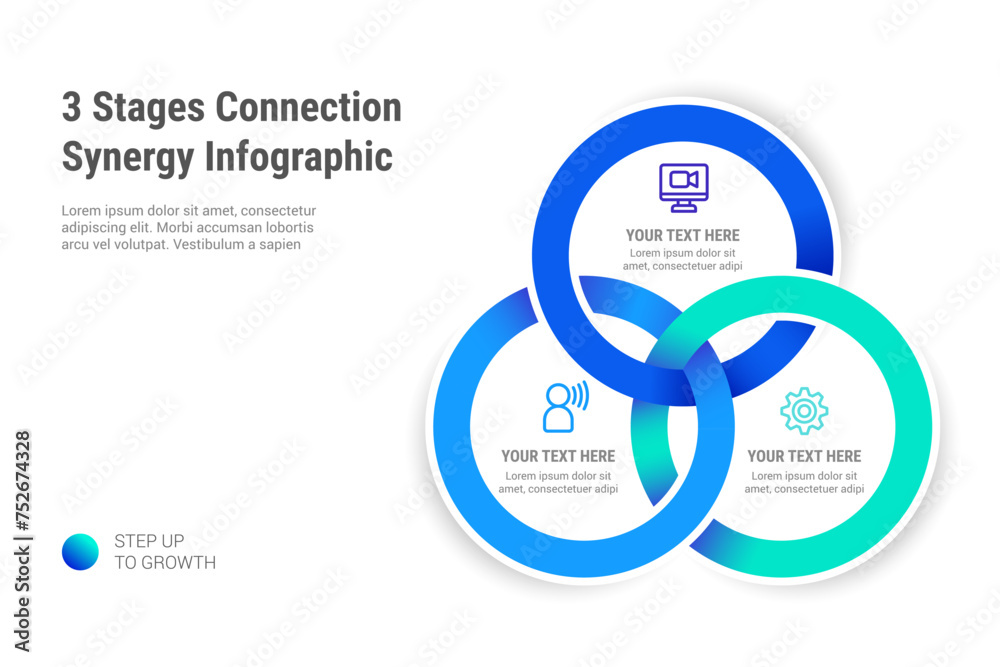 3 Stages Connection Synergy Infographic

Lorem ipsum dolor sit amet, consectetur adipiscing elit. Morbi accumsan lobortis arcu vel volutpat. Vestibulum a sapien

YOUR TEXT HERE
Lorem ipsum dolor sit amet, consectetuer adipi

YOUR TEXT HERE
Lorem ipsum dolor sit amet, consectetuer adipi

YOUR TEXT HERE
Lorem ipsum dolor sit amet, consectetuer adipi

STEP UP TO GROWTH

Adobe Stock | #752674328