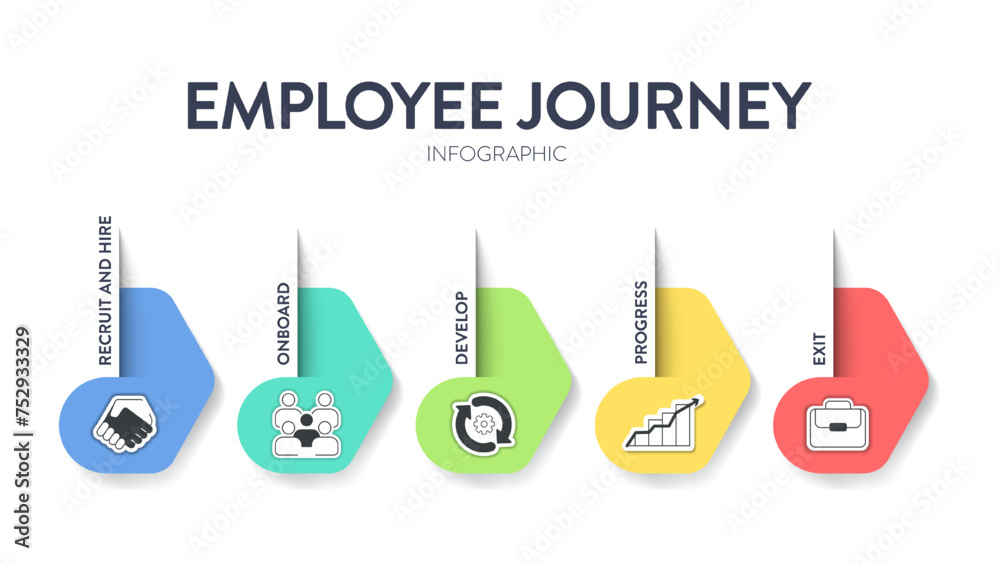 EMPLOYEE JOURNEY
INFOGRAPHIC

RECRUIT AND HIRE

ONBOARD

DEVELOP

PROGRESS

EXIT

Adobe Stock | #752933329