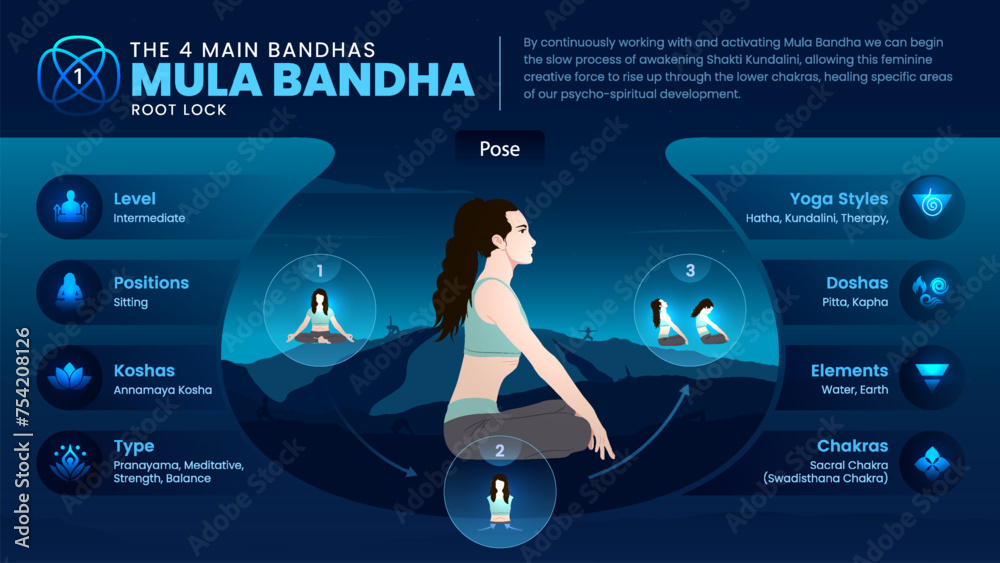 1

THE 4 MAIN BANDHAS
MULA BANDHA
ROOT LOCK

By continuously working with and activating Mula Bandha we can begin the slow process of awakening Shakti Kundalini, allowing this feminine creative force to rise up through the lower chakras, healing specific areas of our psycho-spiritual development.

Pose

Level
Intermediate

Positions
Sitting

Koshas
Annamaya Kosha

Type
Pranayama, Meditative, Strength, Balance

1

2

3

Yoga Styles
Hatha, Kundalini, Therapy,

Doshas
Pitta, Kapha

Elements
Water, Earth

Chakras
Sacral Chakra (Swadisthana Chakra)

Adobe Stock | #754208126