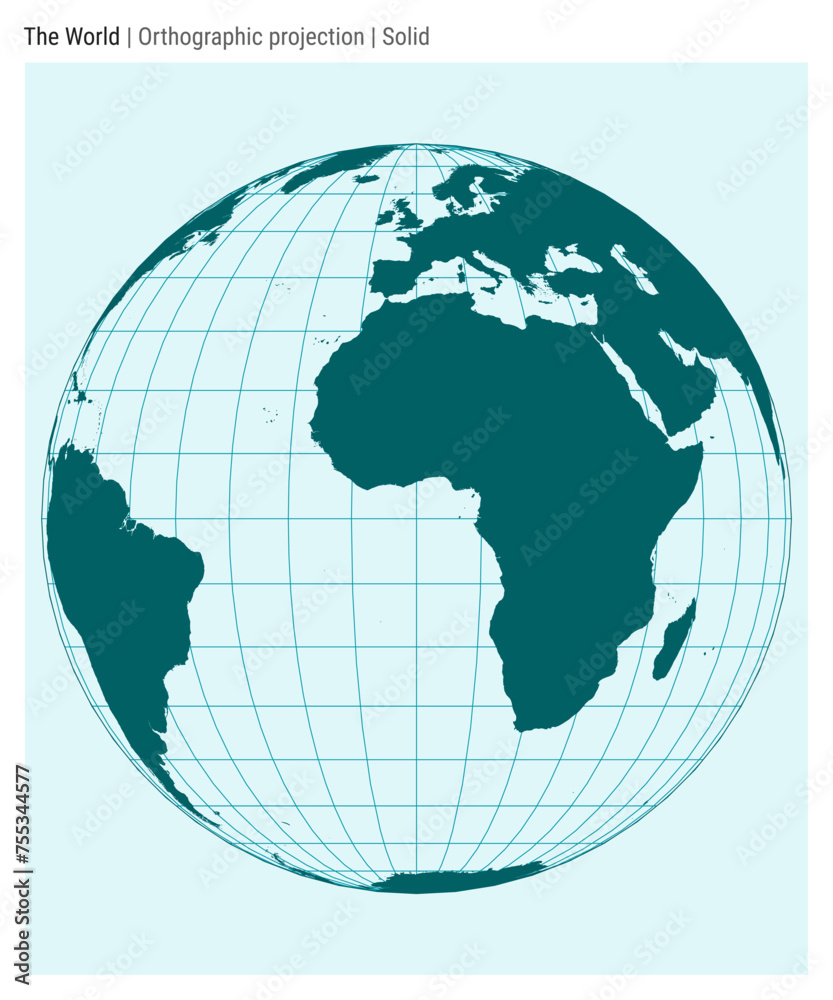 The World | Orthographic projection | Solid

Adobe Stock | #755344577