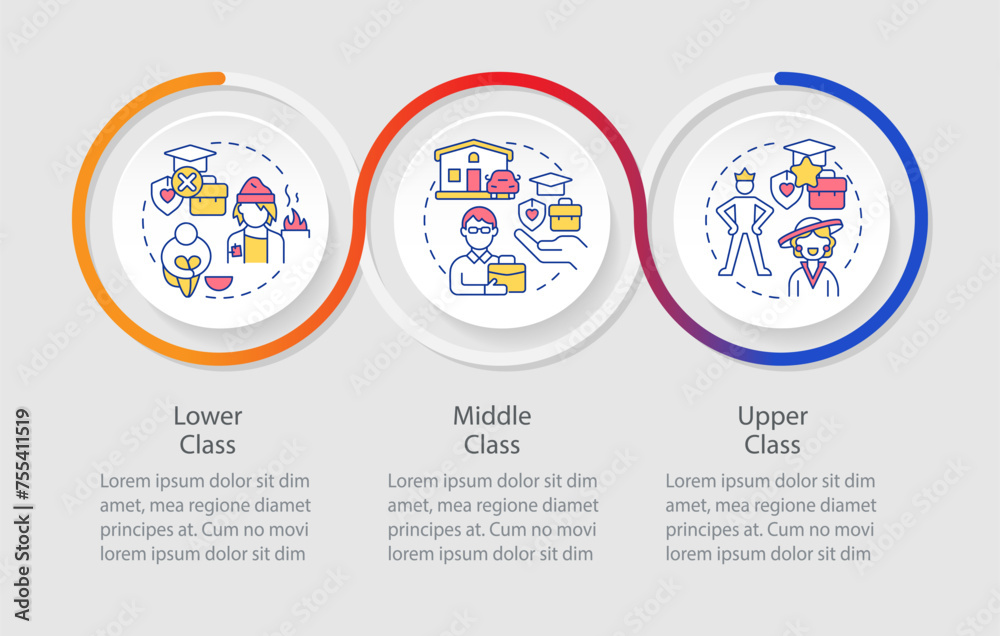 Lower Class

Lorem ipsum dolor sit dim amet, mea regione diamet principes at. Cum no movi lorem ipsum dolor sit dim

Middle Class

Lorem ipsum dolor sit dim amet, mea regione diamet principes at. Cum no movi lorem ipsum dolor sit dim

Upper Class

Lorem ipsum dolor sit dim amet, mea regione diamet principes at. Cum no movi lorem ipsum dolor sit dim

Adobe Stock | #755411519