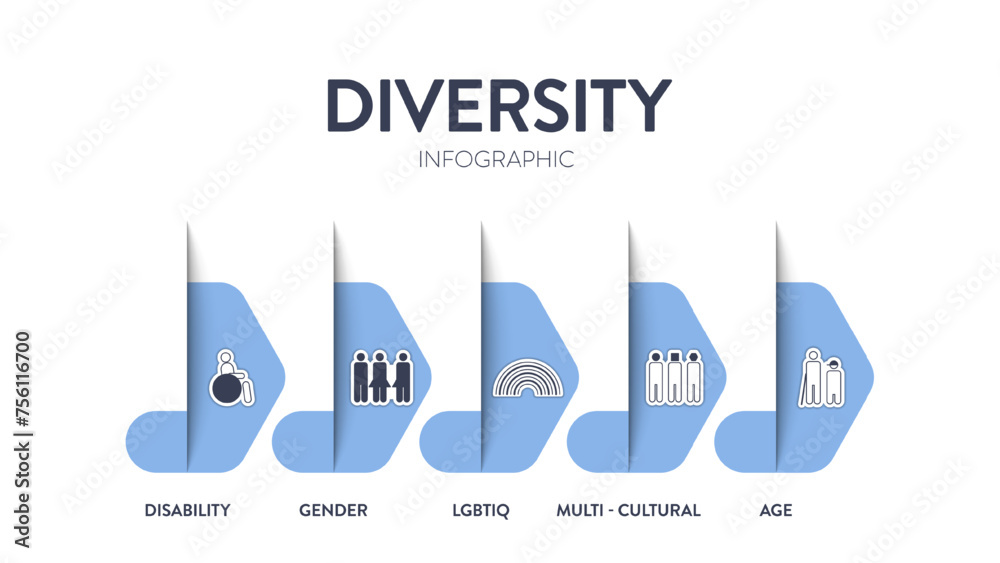 DIVERSITY
INFOGRAPHIC

DISABILITY

GENDER

LGBTIQ

MULTI - CULTURAL

AGE

Adobe Stock | #756116700