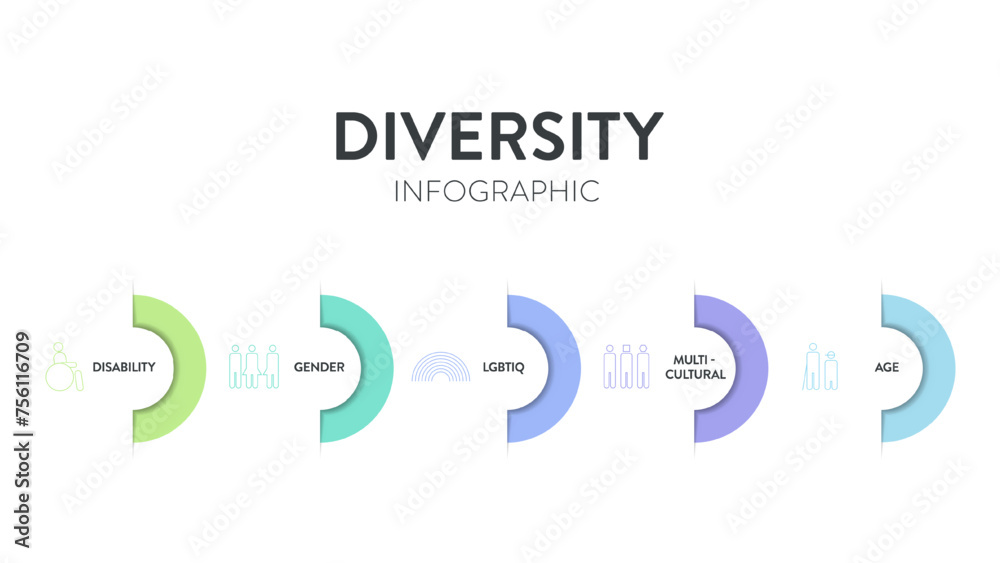 DIVERSITY
INFOGRAPHIC

DISABILITY

GENDER

LGBTIQ

MULTI - CULTURAL

AGE

Adobe Stock | #756116709