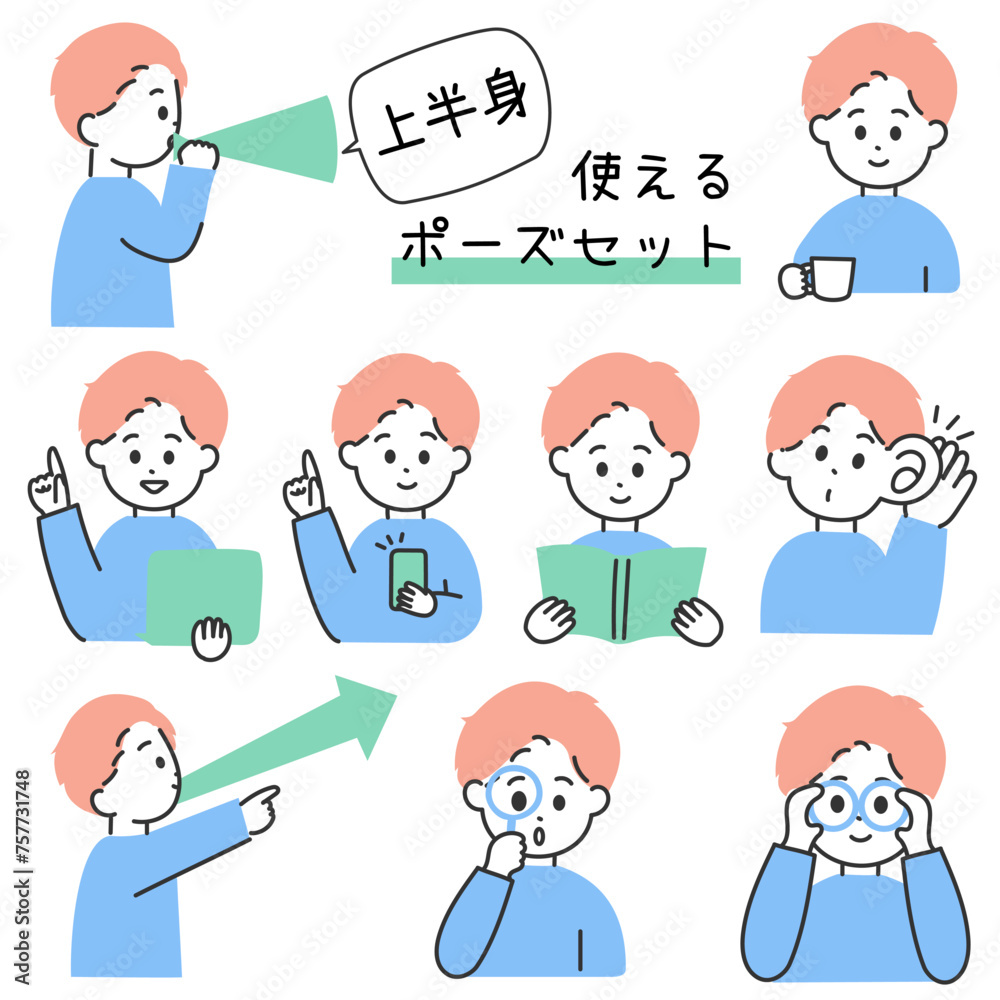 上半身

使える
ポーズセット

Adobe Stock | #757731748