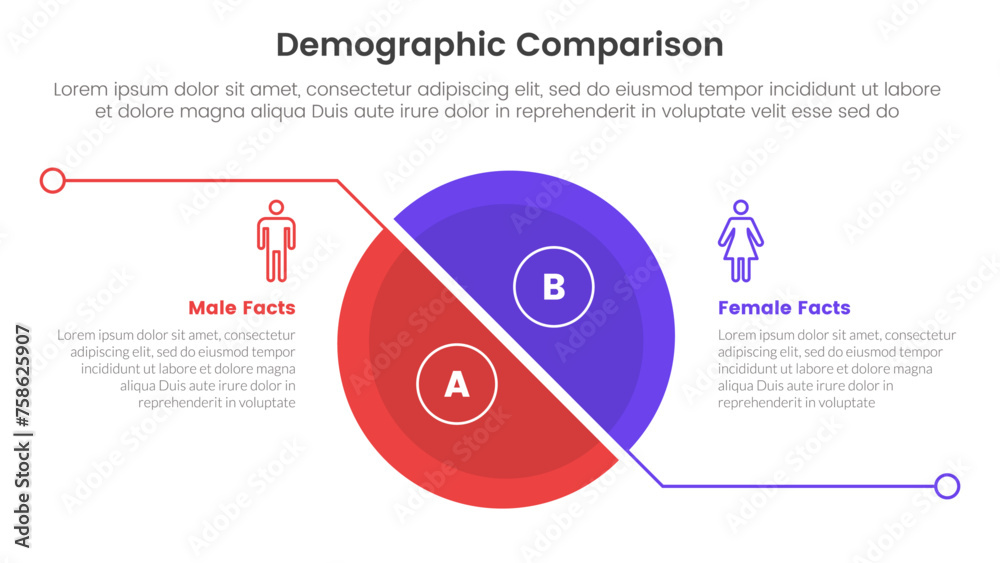 Demographic Comparison

Lorem ipsum dolor sit amet, consectetur adipiscing elit, sed do eiusmod tempor incididunt ut labore et dolore magna aliqua Duis aute irure dolor in reprehenderit in voluptate velit esse sed do

Male Facts

Lorem ipsum dolor sit amet, consectetur adipiscing elit, sed do eiusmod tempor incididunt ut labore et dolore magna aliqua Duis aute irure dolor in reprehenderit in voluptate

B

A

Female Facts

Lorem ipsum dolor sit amet, consectetur adipiscing elit, sed do eiusmod tempor incididunt ut labore et dolore magna aliqua Duis aute irure dolor in reprehenderit in voluptate

Adobe Stock | #758625907