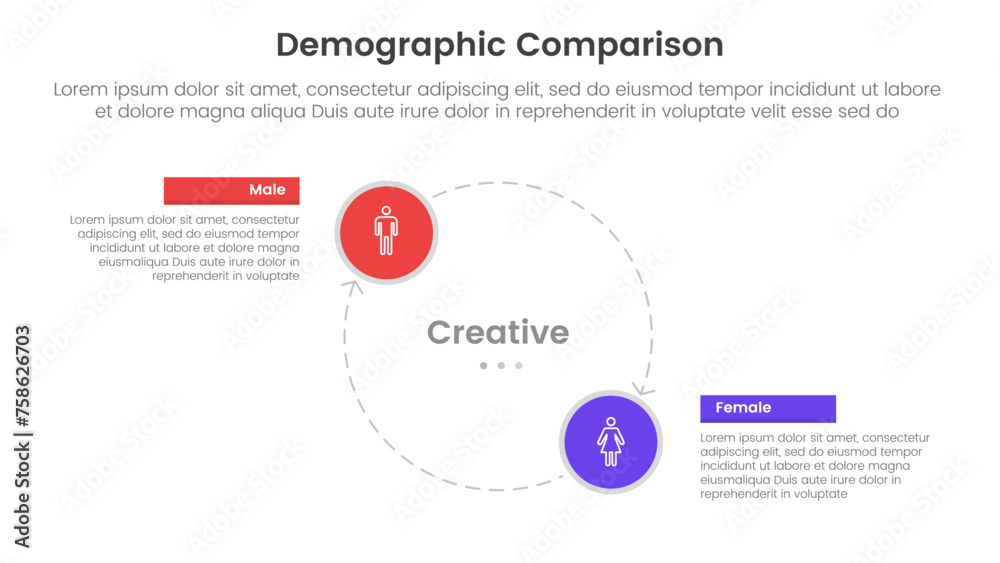 Demographic Comparison

Lorem ipsum dolor sit amet, consectetur adipiscing elit, sed do eiusmod tempor incididunt ut labore et dolore magna aliqua Duis aute irure dolor in reprehenderit in voluptate velit esse sed do

Male

Lorem ipsum dolor sit amet, consectetur adipiscing elit, sed do eiusmod tempor incididunt ut labore et dolore magna eiusmaliqua Duis aute irure dolor in reprehenderit in voluptate

Creative

Female

Lorem ipsum dolor sit amet, consectetur adipiscing elit, sed do eiusmod tempor incididunt ut labore et dolore magna eiusmaliqua Duis aute irure dolor in reprehenderit in voluptate

Adobe Stock | #758626703