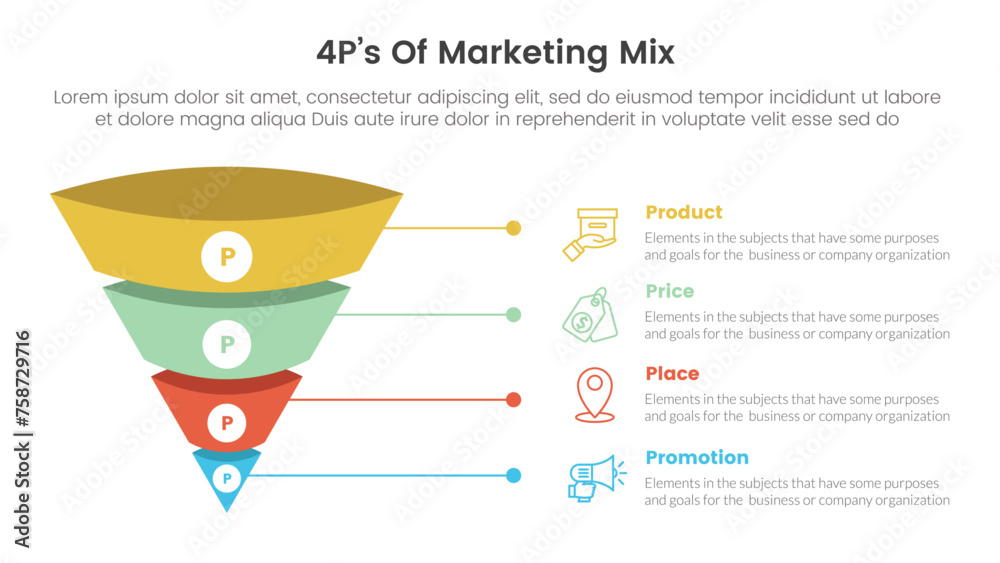 4P's Of Marketing Mix

Lorem ipsum dolor sit amet, consectetur adipiscing elit, sed do eiusmod tempor incididunt ut labore et dolore magna aliqua Duis aute irure dolor in reprehenderit in voluptate velit esse sed do

P

P

P

P

Product
Elements in the subjects that have some purposes and goals for the business or company organization

Price
Elements in the subjects that have some purposes and goals for the business or company organization

Place
Elements in the subjects that have some purposes and goals for the business or company organization

Promotion
Elements in the subjects that have some purposes and goals for the business or company organization

Adobe Stock | #758729716