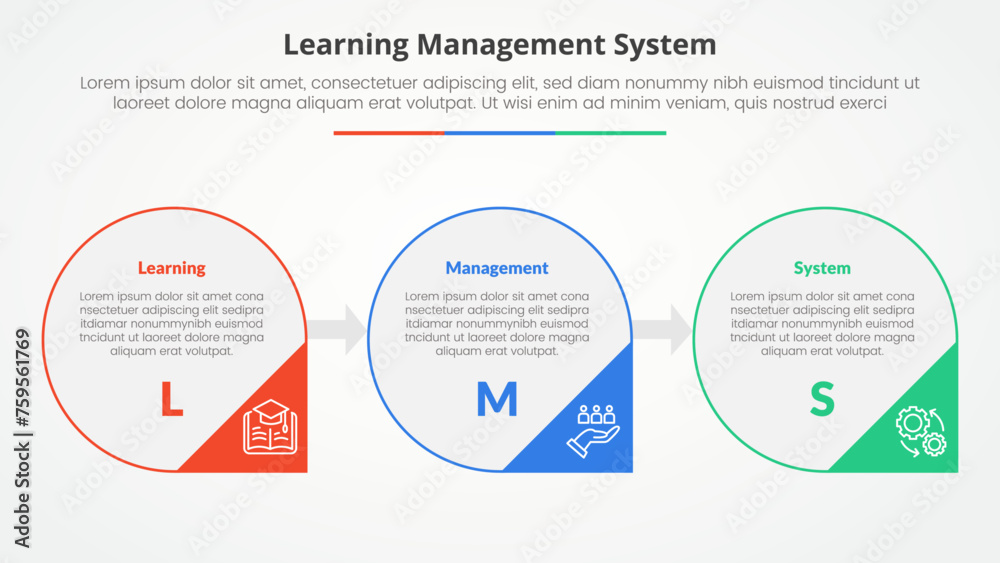 Learning Management System

Lorem ipsum dolor sit amet, consectetuer adipiscing elit, sed diam nonummy nibh euismod tincidunt ut laoreet dolore magna aliquam erat volutpat. Ut wisi enim ad minim veniam, quis nostrud exerci

Learning

Lorem ipsum dolor sit amet cona nsectetuer adipiscing elit sedipra itdiamar nonummynibh euismod tncidunt ut laoreet dolore magna aliquam erat volutpat.

L

Management

Lorem ipsum dolor sit amet cona nsectetuer adipiscing elit sedipra itdiamar nonummynibh euismod tncidunt ut laoreet dolore magna aliquam erat volutpat.

M

System

Lorem ipsum dolor sit amet cona nsectetuer adipiscing elit sedipra itdiamar nonummynibh euismod tncidunt ut laoreet dolore magna aliquam erat volutpat.

S

Adobe Stock | #759561769