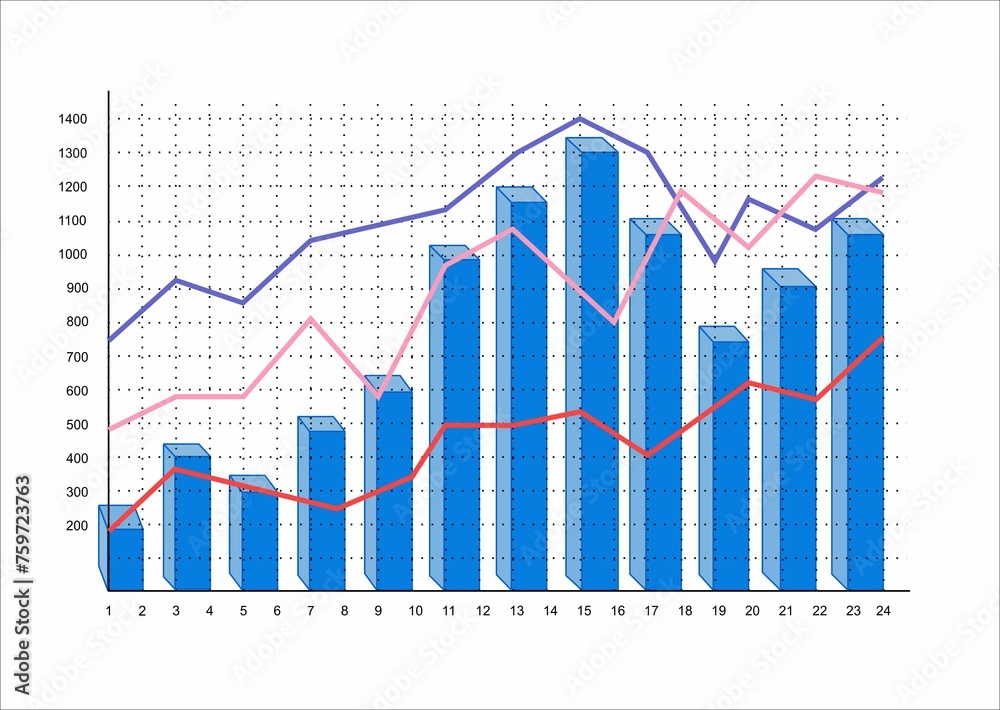 1400
1300
1200
1100
1000
900
800
700
600
500
400
300
200

1 2 3 4 5 6 7 8 9 10 11 12 13 14 15 16 17 18 19 20 21 22 23 24

Adobe Stock | #759723763