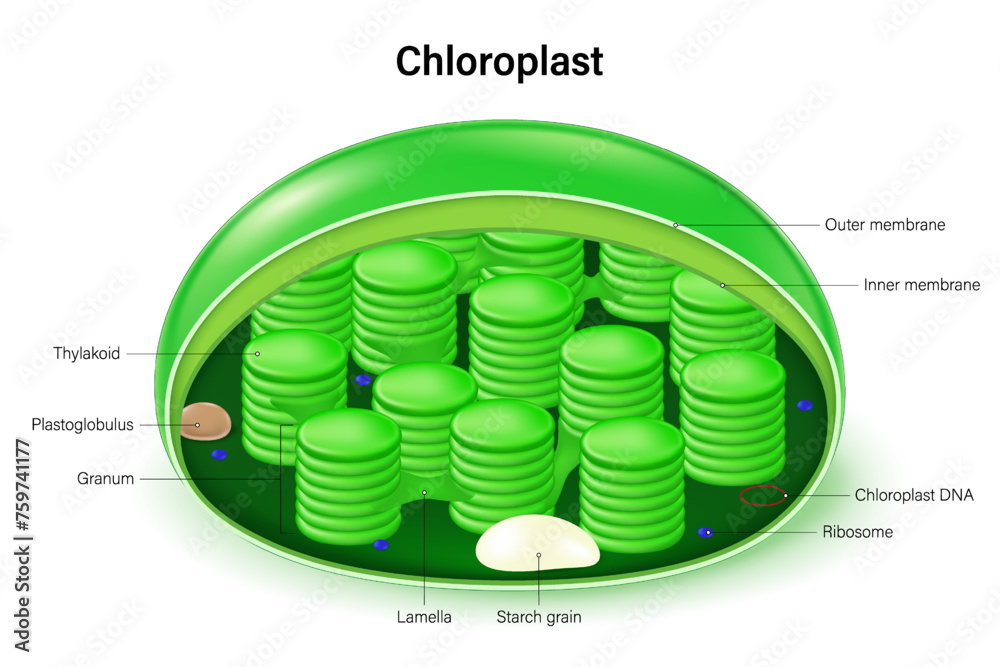 Chloroplast

Outer membrane
Inner membrane
Thylakoid
Plastoglobulus
Granum
Chloroplast DNA
Ribosome
Lamella
Starch grain

Adobe Stock | #759741177