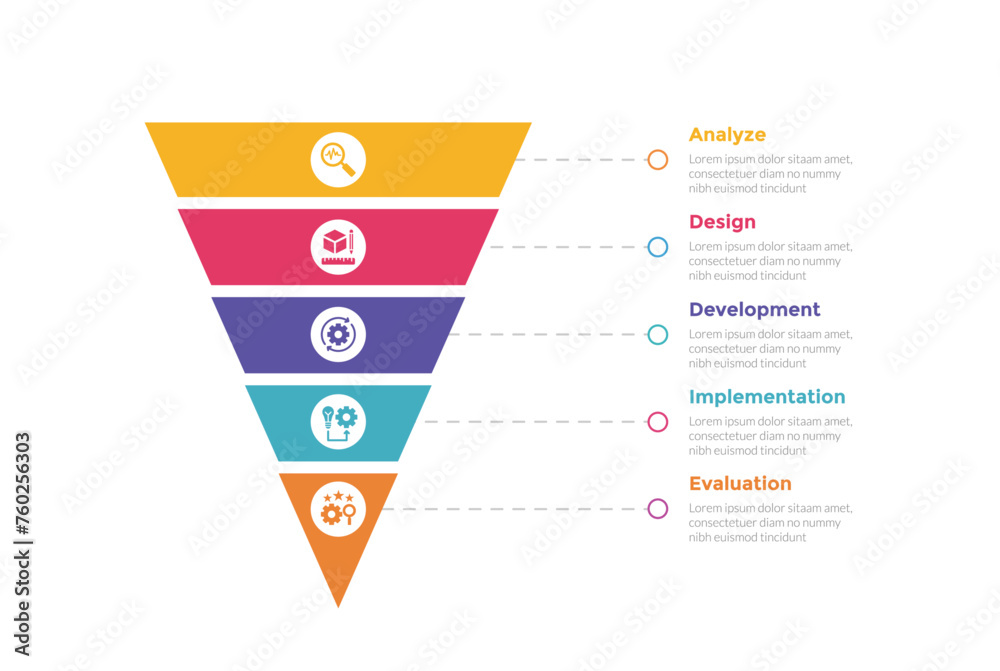 Analyze
Lorem ipsum dolor sitaam amet, consectetuer diam no nummy nibh euismod tincidunt

Design
Lorem ipsum dolor sitaam amet, consectetuer diam no nummy nibh euismod tincidunt

Development
Lorem ipsum dolor sitaam amet, consectetuer diam no nummy nibh euismod tincidunt

Implementation
Lorem ipsum dolor sitaam amet, consectetuer diam no nummy nibh euismod tincidunt

Evaluation
Lorem ipsum dolor sitaam amet, consectetuer diam no nummy nibh euismod tincidunt

Adobe Stock | #760256303