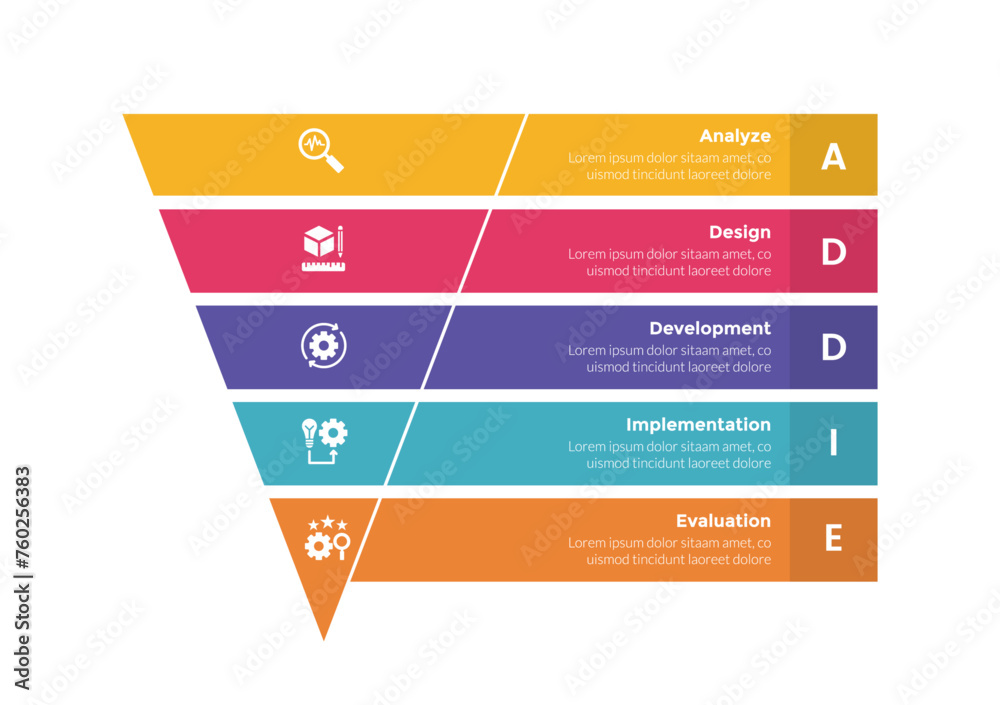 Analyze
Lorem ipsum dolor sitaam amet, co uismod tincidunt laoreet dolore
A

Design
Lorem ipsum dolor sitaam amet, co uismod tincidunt laoreet dolore
D

Development
Lorem ipsum dolor sitaam amet, co uismod tincidunt laoreet dolore
D

Implementation
Lorem ipsum dolor sitaam amet, co uismod tincidunt laoreet dolore
I

Evaluation
Lorem ipsum dolor sitaam amet, co uismod tincidunt laoreet dolore
E

Adobe Stock | #760256383