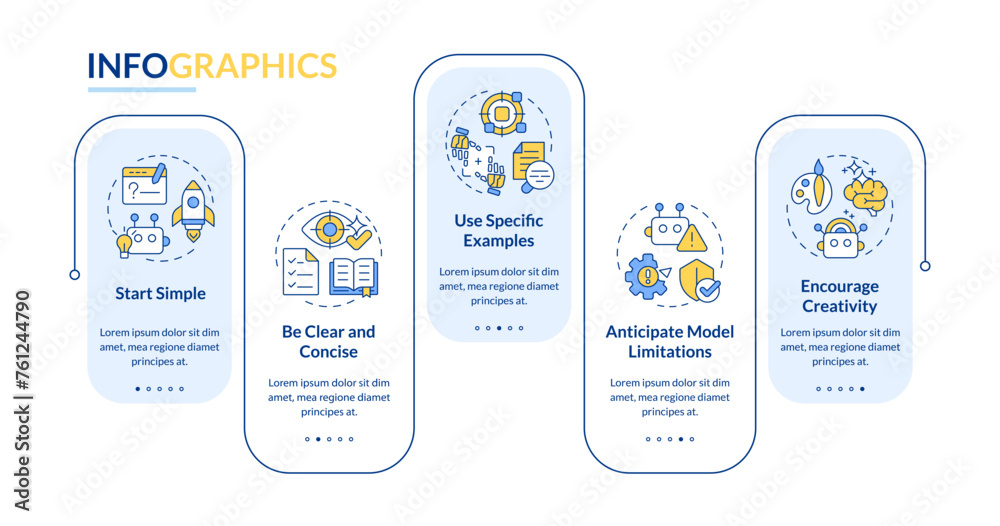 INFOGRAPHICS

Start Simple

Lorem ipsum dolor sit dim amet, mea regione diamet principes at.

Be Clear and Concise

Lorem ipsum dolor sit dim amet, mea regione diamet principes at.

Use Specific Examples

Lorem ipsum dolor sit dim amet, mea regione diamet principes at.

Anticipate Model Limitations

Lorem ipsum dolor sit dim amet, mea regione diamet principes at.

Encourage Creativity

Lorem ipsum dolor sit dim amet, mea regione diamet principes at.

Adobe Stock | #761244790