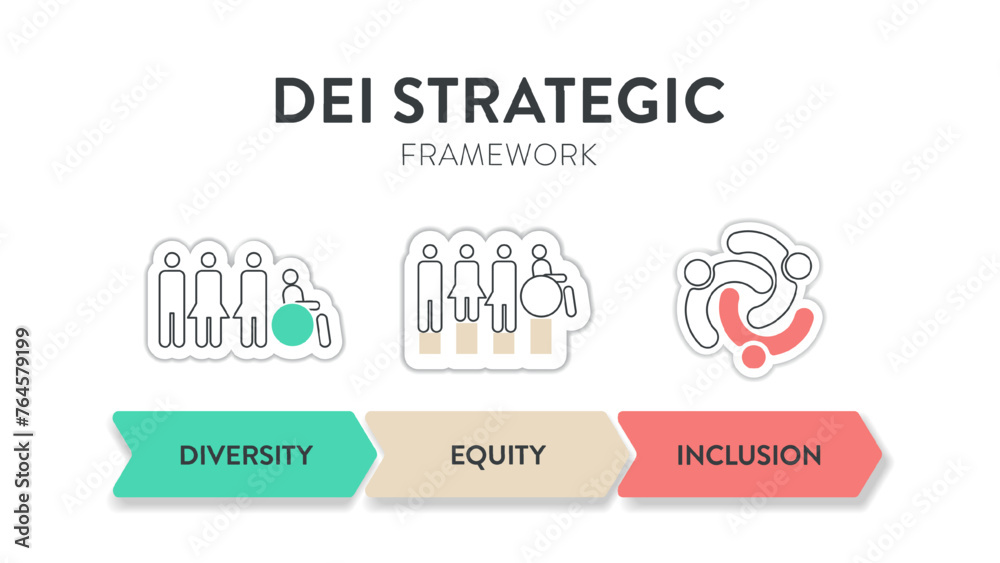 DEI STRATEGIC
FRAMEWORK

DIVERSITY
EQUITY
INCLUSION

Adobe Stock | #764579199