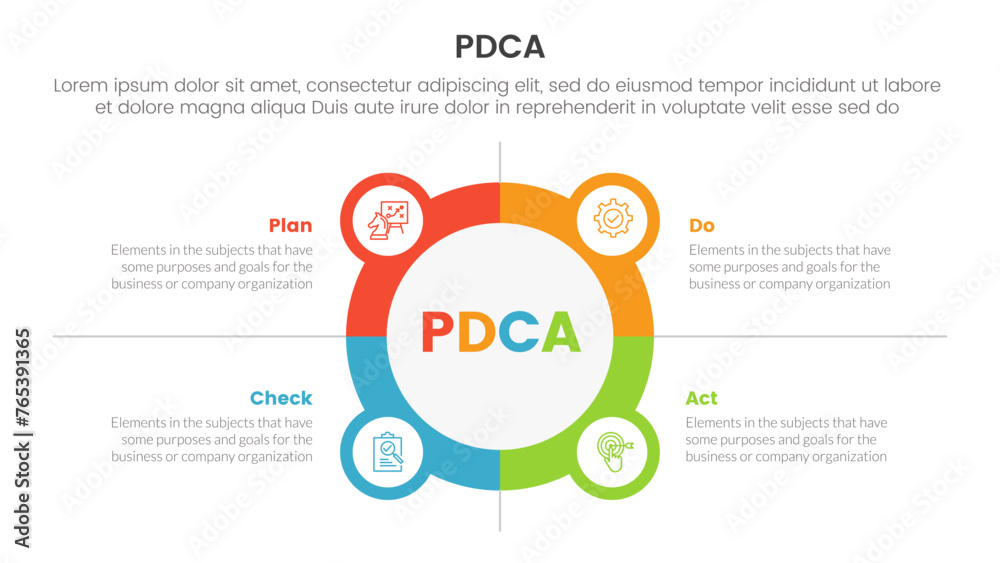 PDCA

Lorem ipsum dolor sit amet, consectetur adipiscing elit, sed do eiusmod tempor incididunt ut labore et dolore magna aliqua Duis aute irure dolor in reprehenderit in voluptate velit esse sed do

Plan
Elements in the subjects that have some purposes and goals for the business or company organization

Do
Elements in the subjects that have some purposes and goals for the business or company organization

PDCA

Check
Elements in the subjects that have some purposes and goals for the business or company organization

Act
Elements in the subjects that have some purposes and goals for the business or company organization

Adobe Stock | #765391365