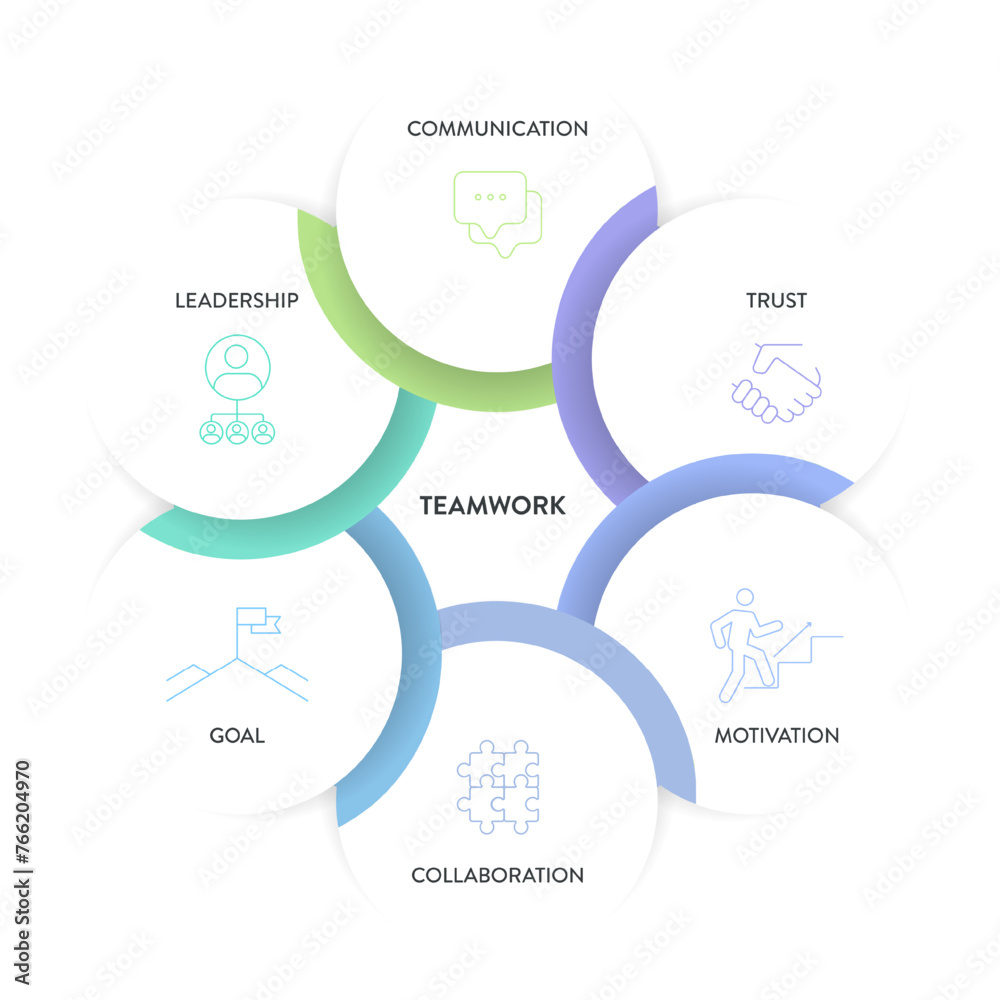 COMMUNICATION

LEADERSHIP

TRUST

TEAMWORK

GOAL

MOTIVATION

COLLABORATION

Adobe Stock | #766204970