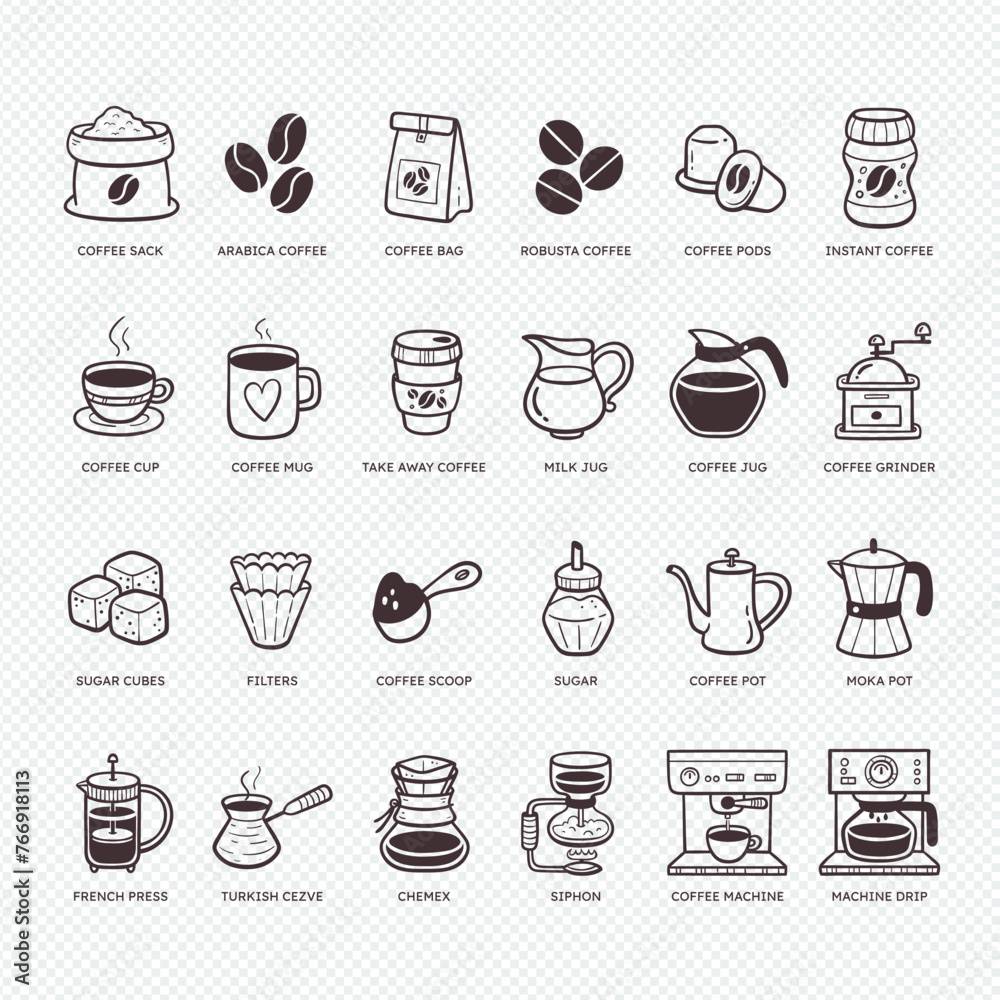 COFFEE SACK
ARABICA COFFEE
COFFEE BAG
ROBUSTA COFFEE
COFFEE PODS
INSTANT COFFEE

COFFEE CUP
COFFEE MUG
TAKE AWAY COFFEE
MILK JUG
COFFEE JUG
COFFEE GRINDER

SUGAR CUBES
FILTERS
COFFEE SCOOP
SUGAR
COFFEE POT
MOKA POT

FRENCH PRESS
TURKISH CEZVE
CHEMEX
SIPHON
COFFEE MACHINE
MACHINE DRIP

Adobe Stock | #766918113