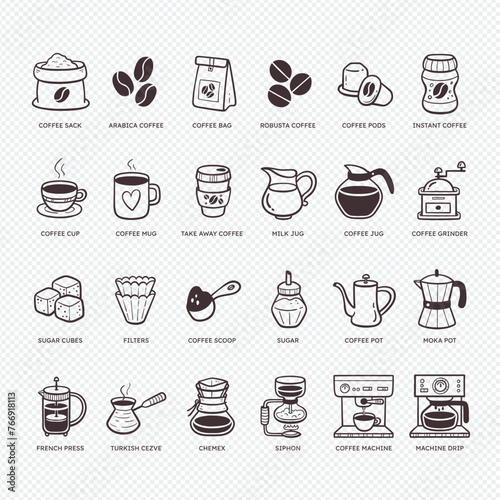 COFFEE SACK
ARABICA COFFEE
COFFEE BAG
ROBUSTA COFFEE
COFFEE PODS
INSTANT COFFEE

COFFEE CUP
COFFEE MUG
TAKE AWAY COFFEE
MILK JUG
COFFEE JUG
COFFEE GRINDER

SUGAR CUBES
FILTERS
COFFEE SCOOP
SUGAR
COFFEE POT
MOKA POT

FRENCH PRESS
TURKISH CEZVE
CHEMEX
SIPHON
COFFEE MACHINE
MACHINE DRIP

Adobe Stock | #766918113