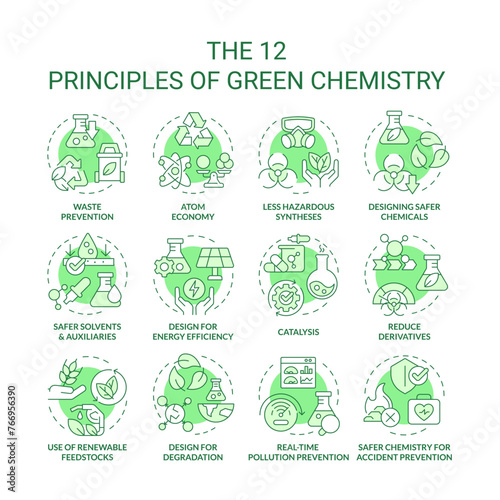 THE 12
PRINCIPLES OF GREEN CHEMISTRY

WASTE PREVENTION

ATOM ECONOMY

LESS HAZARDOUS SYNTHESES

DESIGNING SAFER CHEMICALS

SAFER SOLVENTS & AUXILIARIES

DESIGN FOR ENERGY EFFICIENCY

CATALYSIS

REDUCE DERIVATIVES

USE OF RENEWABLE FEEDSTOCKS

DESIGN FOR DEGRADATION

REAL-TIME POLLUTION PREVENTION

SAFER CHEMISTRY FOR ACCIDENT PREVENTION

Adobe Stock | #766956390