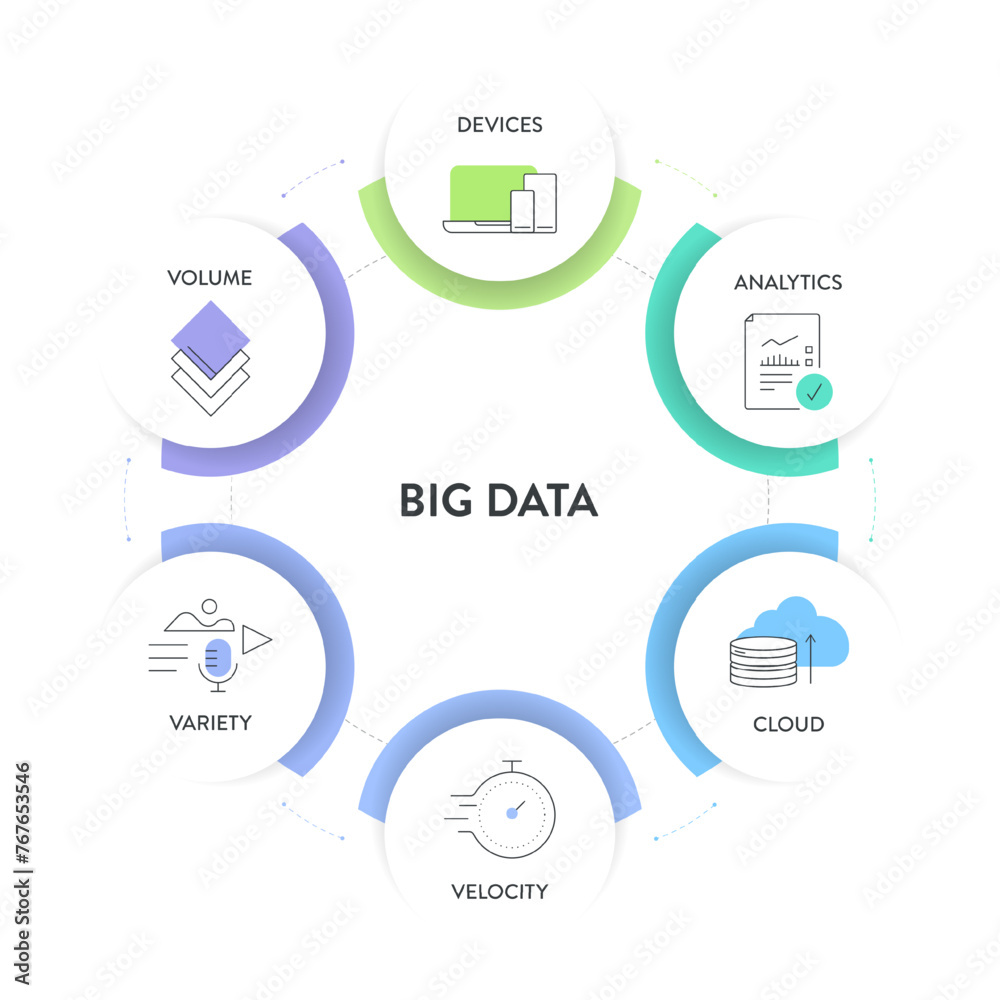 DEVICES

VOLUME

ANALYTICS

BIG DATA

VARIETY

CLOUD

VELOCITY

Adobe Stock | #767653546