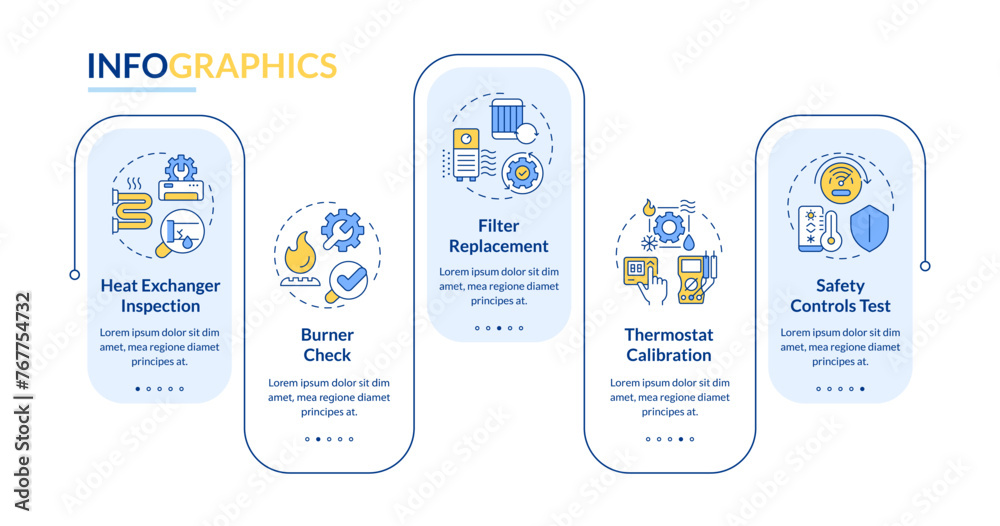 INFOGRAPHICS

Heat Exchanger Inspection

Lorem ipsum dolor sit dim amet, mea regione diamet principes at.

Burner Check

Lorem ipsum dolor sit dim amet, mea regione diamet principes at.

Filter Replacement

Lorem ipsum dolor sit dim amet, mea regione diamet principes at.

Thermostat Calibration

Lorem ipsum dolor sit dim amet, mea regione diamet principes at.

Safety Controls Test

Lorem ipsum dolor sit dim amet, mea regione diamet principes at.

Adobe Stock | #767754732