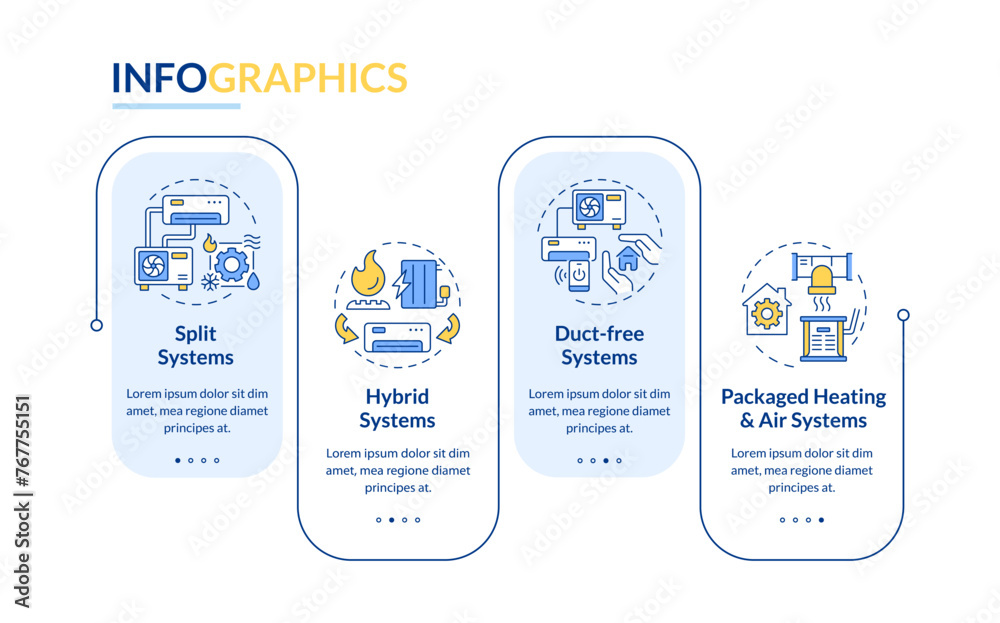 INFOGRAPHICS

Split Systems

Lorem ipsum dolor sit dim amet, mea regione diamet principes at.

Hybrid Systems

Lorem ipsum dolor sit dim amet, mea regione diamet principes at.

Duct-free Systems

Lorem ipsum dolor sit dim amet, mea regione diamet principes at.

Packaged Heating & Air Systems

Lorem ipsum dolor sit dim amet, mea regione diamet principes at.

Adobe Stock | #767755151