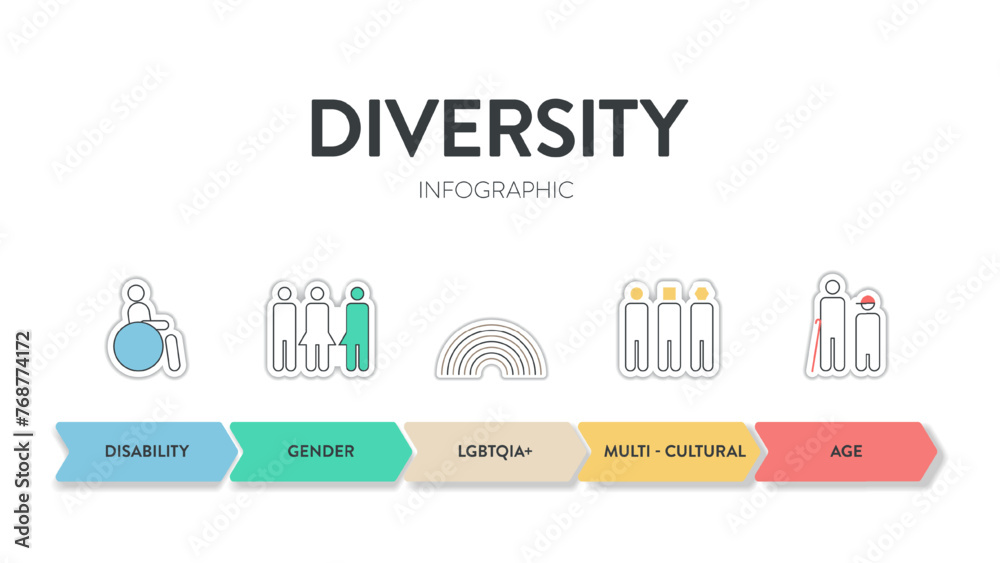 DIVERSITY
INFOGRAPHIC

DISABILITY
GENDER
LGBTQIA+
MULTI - CULTURAL
AGE

Adobe Stock | #768774172