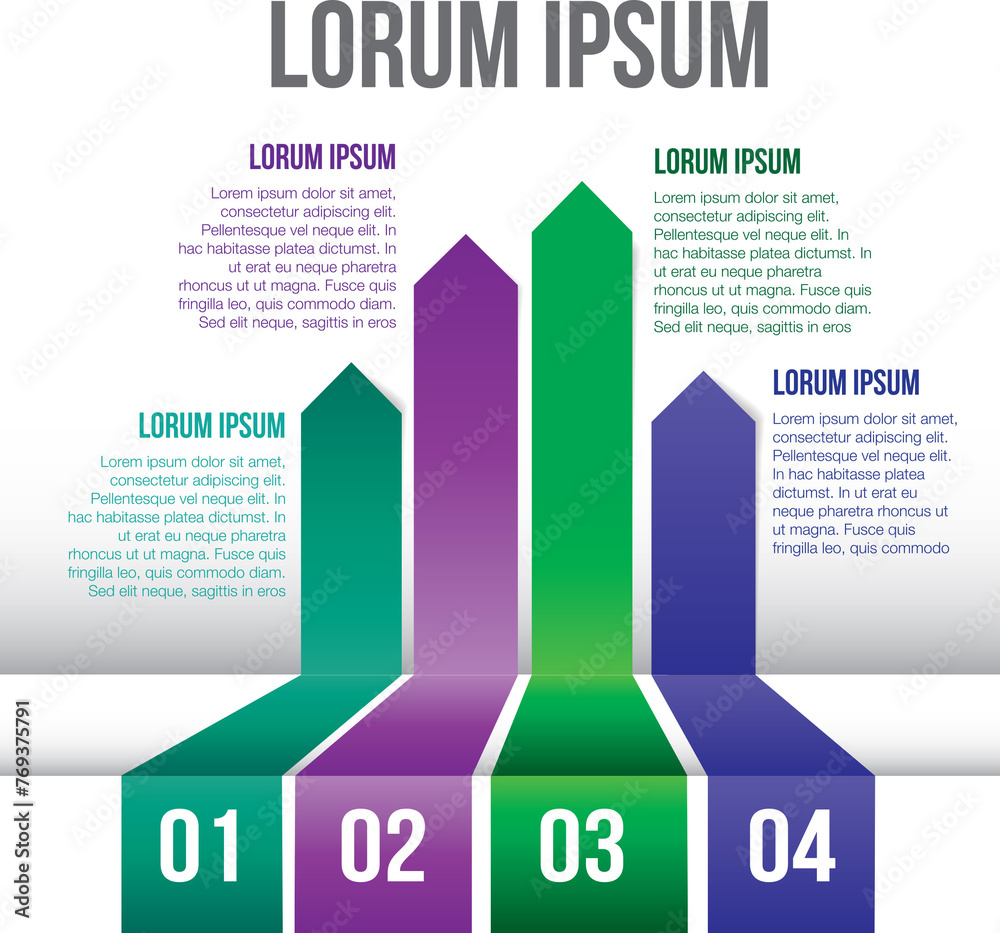 LORUM IPSUM

LORUM IPSUM

Lorem ipsum dolor sit amet, consectetur adipiscing elit. Pellentesque vel neque elit. In hac habitasse platea dictumst. In ut erat eu neque pharetra rhoncus ut ut magna. Fusce quis fringilla leo, quis commodo diam. Sed elit neque, sagittis in eros

LORUM IPSUM

Lorem ipsum dolor sit amet, consectetur adipiscing elit. Pellentesque vel neque elit. In hac habitasse platea dictumst. In ut erat eu neque pharetra rhoncus ut ut magna. Fusce quis fringilla leo, quis commodo diam. Sed elit neque, sagittis in eros

LORUM IPSUM

Lorem ipsum dolor sit amet, consectetur adipiscing elit. Pellentesque vel neque elit. In hac habitasse platea dictumst. In ut erat eu neque pharetra rhoncus ut ut magna. Fusce quis fringilla leo, quis commodo diam. Sed elit neque, sagittis in eros

LORUM IPSUM

Lorem ipsum dolor sit amet, consectetur adipiscing elit. Pellentesque vel neque elit. In hac habitasse platea dictumst. In ut erat eu neque pharetra rhoncus ut ut magna. Fusce quis fringilla leo, quis commodo

01 02 03 04

Adobe Stock | #769375791