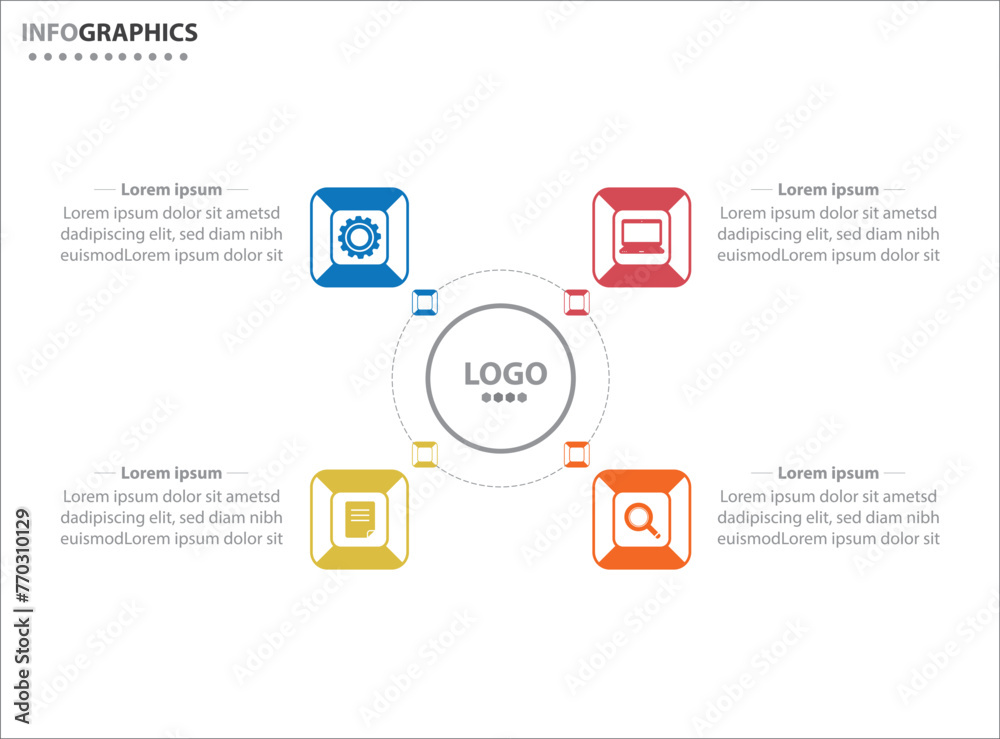 INFOGRAPHICS

Lorem ipsum
Lorem ipsum dolor sit ametsd dadipiscing elit, sed diam nibh euismodLorem ipsum dolor sit

Lorem ipsum
Lorem ipsum dolor sit ametsd dadipiscing elit, sed diam nibh euismodLorem ipsum dolor sit

LOGO

Lorem ipsum
Lorem ipsum dolor sit ametsd dadipiscing elit, sed diam nibh euismodLorem ipsum dolor sit

Lorem ipsum
Lorem ipsum dolor sit ametsd dadipiscing elit, sed diam nibh euismodLorem ipsum dolor sit

Adobe Stock | #770310129