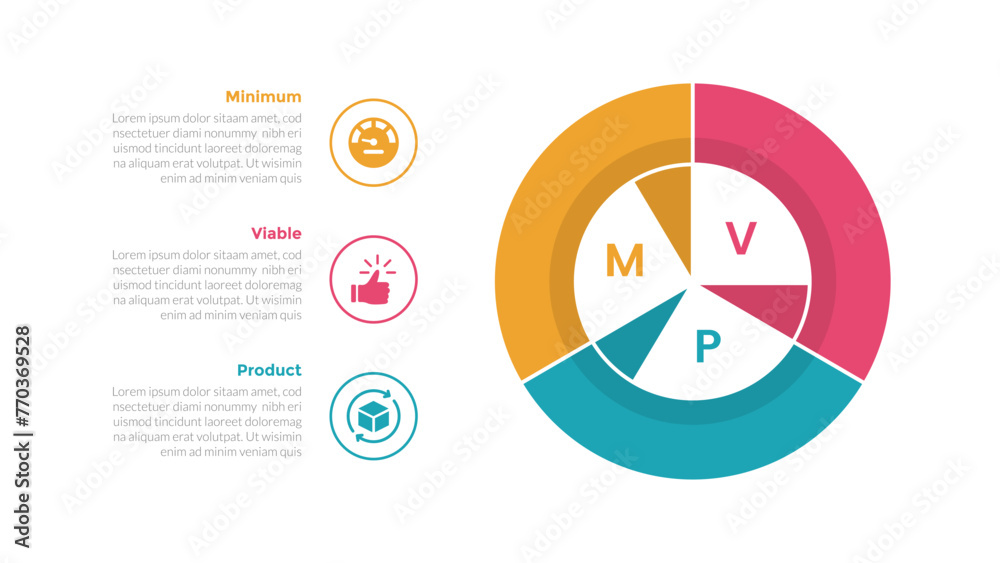 Minimum
Lorem ipsum dolor sitaam amet, cod nsectetuer diami nonummy nibh eri uismod tincidunt laoreet doloremag na aliquam erat volutpat. Ut wisimin enim ad minim veniam quis

Viable
Lorem ipsum dolor sitaam amet, cod nsectetuer diami nonummy nibh eri uismod tincidunt laoreet doloremag na aliquam erat volutpat. Ut wisimin enim ad minim veniam quis

Product
Lorem ipsum dolor sitaam amet, cod nsectetuer diami nonummy nibh eri uismod tincidunt laoreet doloremag na aliquam erat volutpat. Ut wisimin enim ad minim veniam quis

M
V
P

Adobe Stock | #770369528