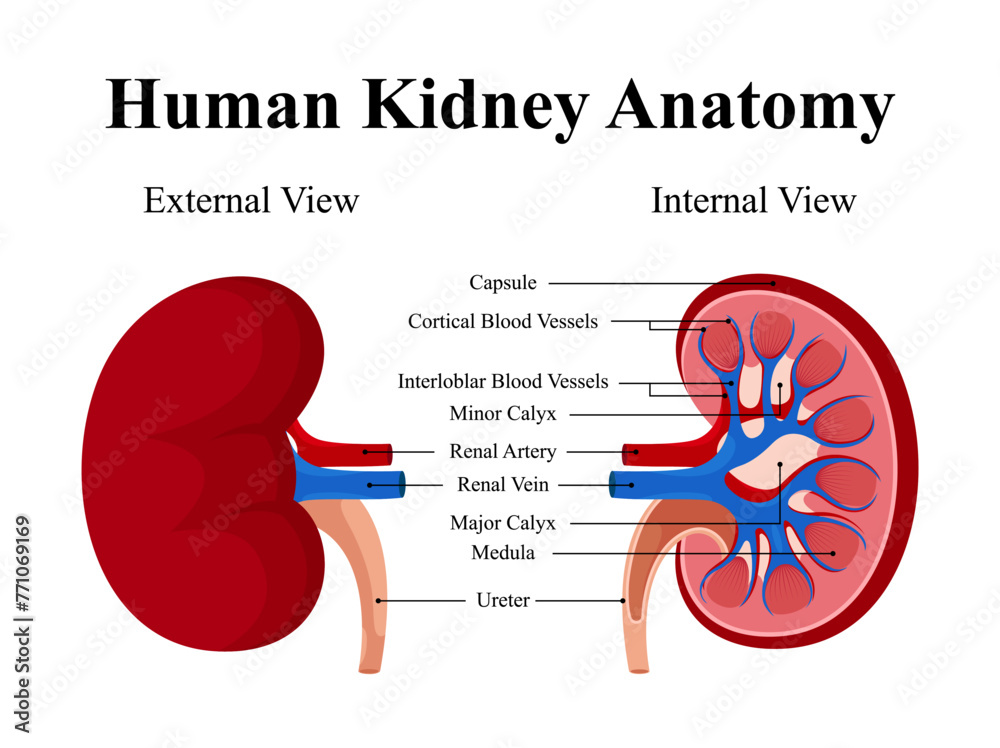 Human Kidney Anatomy

External View

Internal View

Capsule

Cortical Blood Vessels

Interloblar Blood Vessels

Minor Calyx

Renal Artery

Renal Vein

Major Calyx

Medula

Ureter

Adobe Stock | #771069169