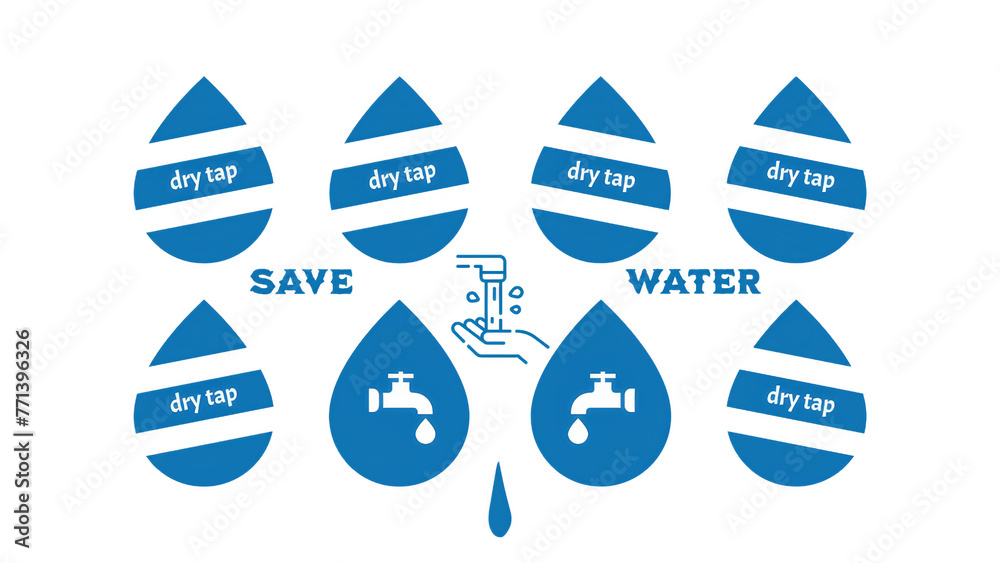 dry tap
dry tap
dry tap
dry tap

SAVE WATER

dry tap
dry tap

Adobe Stock | #771396326