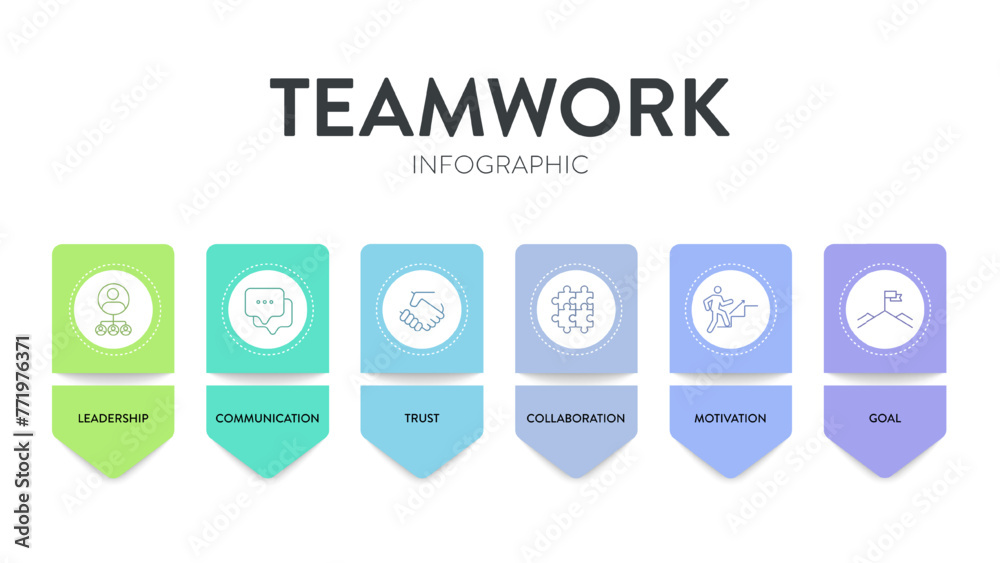 TEAMWORK
INFOGRAPHIC

LEADERSHIP

COMMUNICATION

TRUST

COLLABORATION

MOTIVATION

GOAL

Adobe Stock | #771976371