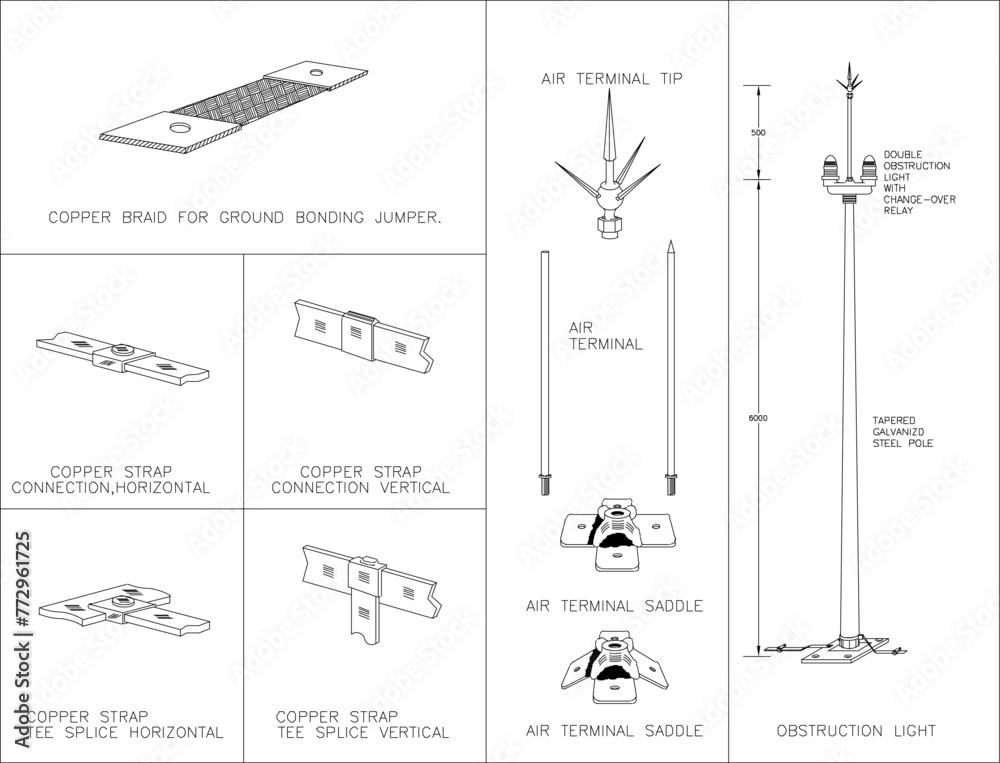 COPPER BRAID FOR GROUND BONDING JUMPER.

COPPER STRAP CONNECTION,HORIZONTAL

COPPER STRAP CONNECTION VERTICAL

COPPER STRAP TEE SPLICE HORIZONTAL

COPPER STRAP TEE SPLICE VERTICAL

AIR TERMINAL TIP

AIR TERMINAL

AIR TERMINAL SADDLE

AIR TERMINAL SADDLE

500

6000

DOUBLE OBSTRUCTION LIGHT WITH CHANGE-OVER RELAY

TAPERED GALVANIZD STEEL POLE

OBSTRUCTION LIGHT

Adobe Stock | #772961725