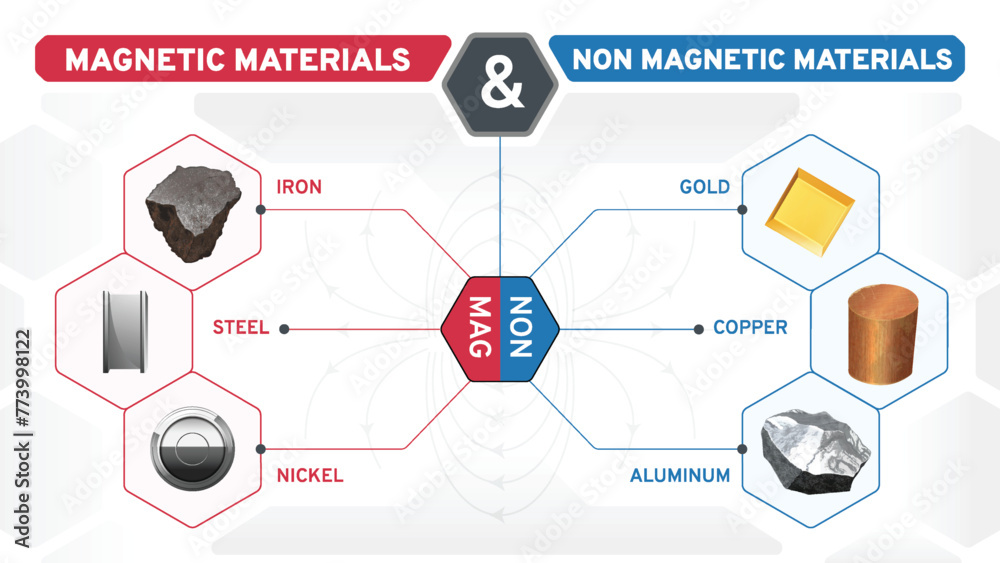 MAGNETIC MATERIALS

&

NON MAGNETIC MATERIALS

IRON

STEEL

NICKEL

MAG

NON

GOLD

COPPER

ALUMINUM

Adobe Stock | #773998122