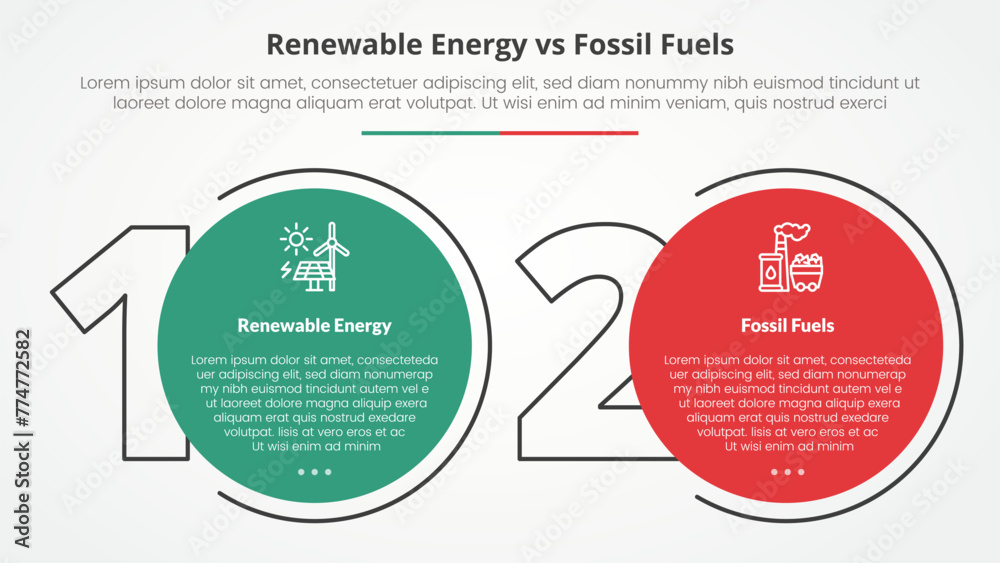 Renewable Energy vs Fossil Fuels

Lorem ipsum dolor sit amet, consectetuer adipiscing elit, sed diam nonummy nibh euismod tincidunt ut laoreet dolore magna aliquam erat volutpat. Ut wisi enim ad minim veniam, quis nostrud exerci

1

Renewable Energy

Lorem ipsum dolor sit amet, consecteteda uer adipiscing elit, sed diam nonumerap my nibh euismod tincidunt autem vel e ut laoreet dolore magna aliquip exera aliquam erat quis nostrud exedare volutpat. lisis at vero eros et ac Ut wisi enim ad minim

2

Fossil Fuels

Lorem ipsum dolor sit amet, consecteteda uer adipiscing elit, sed diam nonumerap my nibh euismod tincidunt autem vel e ut laoreet dolore magna aliquip exera aliquam erat quis nostrud exedare volutpat. lisis at vero eros et ac Ut wisi enim ad minim

Adobe Stock | #774772582