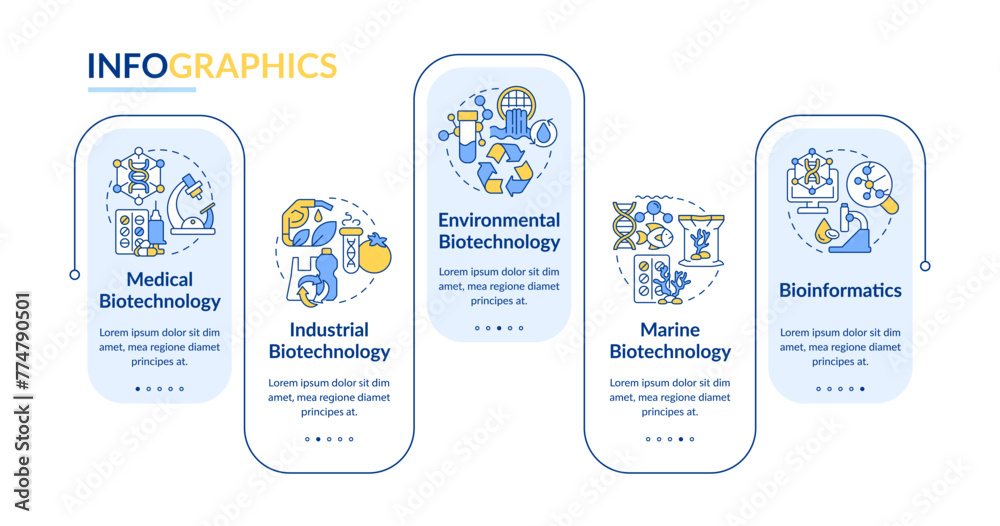 INFOGRAPHICS

Medical Biotechnology

Lorem ipsum dolor sit dim amet, mea regione diamet principes at.

Industrial Biotechnology

Lorem ipsum dolor sit dim amet, mea regione diamet principes at.

Environmental Biotechnology

Lorem ipsum dolor sit dim amet, mea regione diamet principes at.

Marine Biotechnology

Lorem ipsum dolor sit dim amet, mea regione diamet principes at.

Bioinformatics

Lorem ipsum dolor sit dim amet, mea regione diamet principes at.

Adobe Stock | #774790501