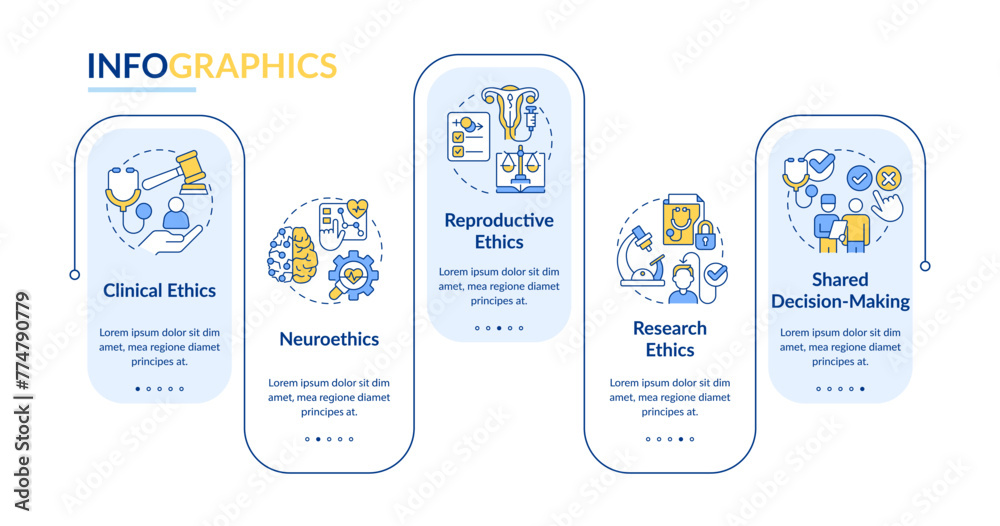 INFOGRAPHICS

Clinical Ethics

Lorem ipsum dolor sit dim amet, mea regione diamet principes at.

Neuroethics

Lorem ipsum dolor sit dim amet, mea regione diamet principes at.

Reproductive Ethics

Lorem ipsum dolor sit dim amet, mea regione diamet principes at.

Research Ethics

Lorem ipsum dolor sit dim amet, mea regione diamet principes at.

Shared Decision-Making

Lorem ipsum dolor sit dim amet, mea regione diamet principes at.

Adobe Stock | #774790779